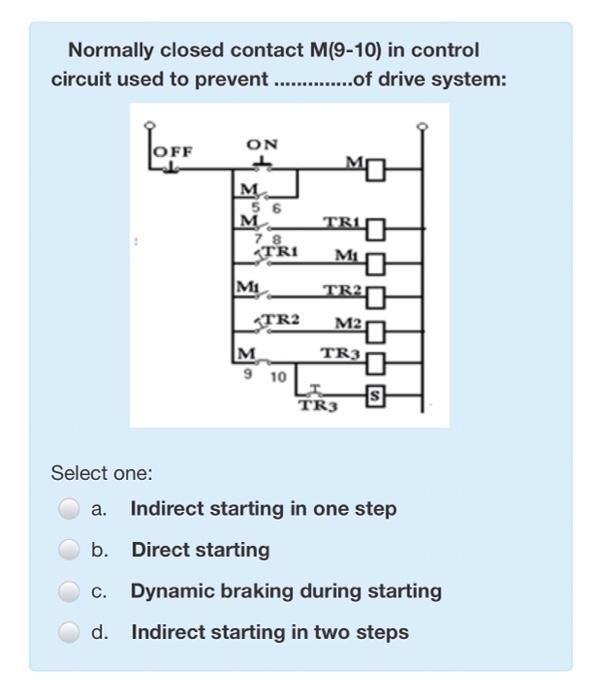 Normally closed contact M(9-10) in control circuit used to prevent ..............of drive system:

OFF
ON
M
M
5 6
M
TR1
7 8
TR1
M1
M1
TR2
TR2
M2
M
TR3
9 10
TR3
S

Select one:

a. Indirect starting in one step

b. Direct starting

c. Dynamic braking during starting

d. Indirect starting in two steps