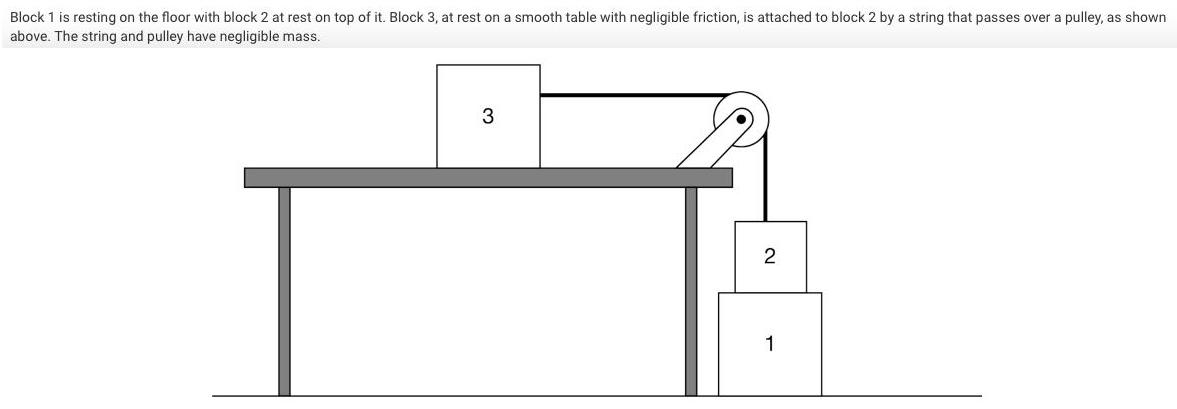 Block 1 is resting on the floor with block 2 at rest on top of it. Block 3, at rest on a smooth table with negligible friction, is attached to block 2 by a string that passes over a pulley, as shown above. The string and pulley have negligible mass.

3

2

1