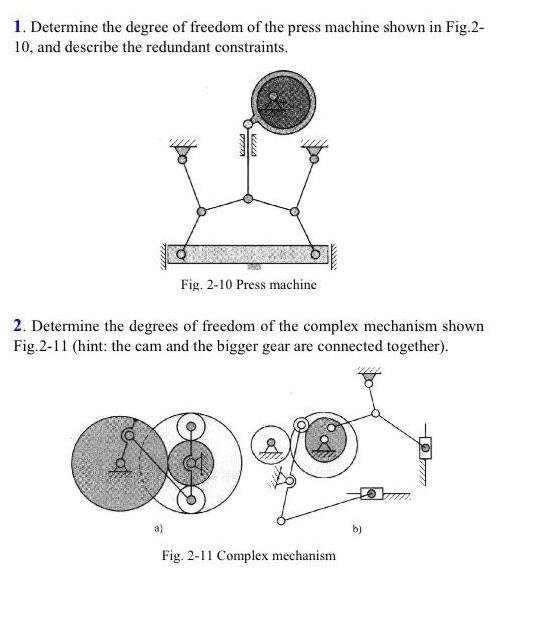 1. Determine the degree of freedom of the press machine shown in Fig.2-10, and describe the redundant constraints.

Fig. 2-10 Press machine

2. Determine the degrees of freedom of the complex mechanism shown Fig.2-11 (hint: the cam and the bigger gear are connected together).

a)

b)

Fig. 2-11 Complex mechanism