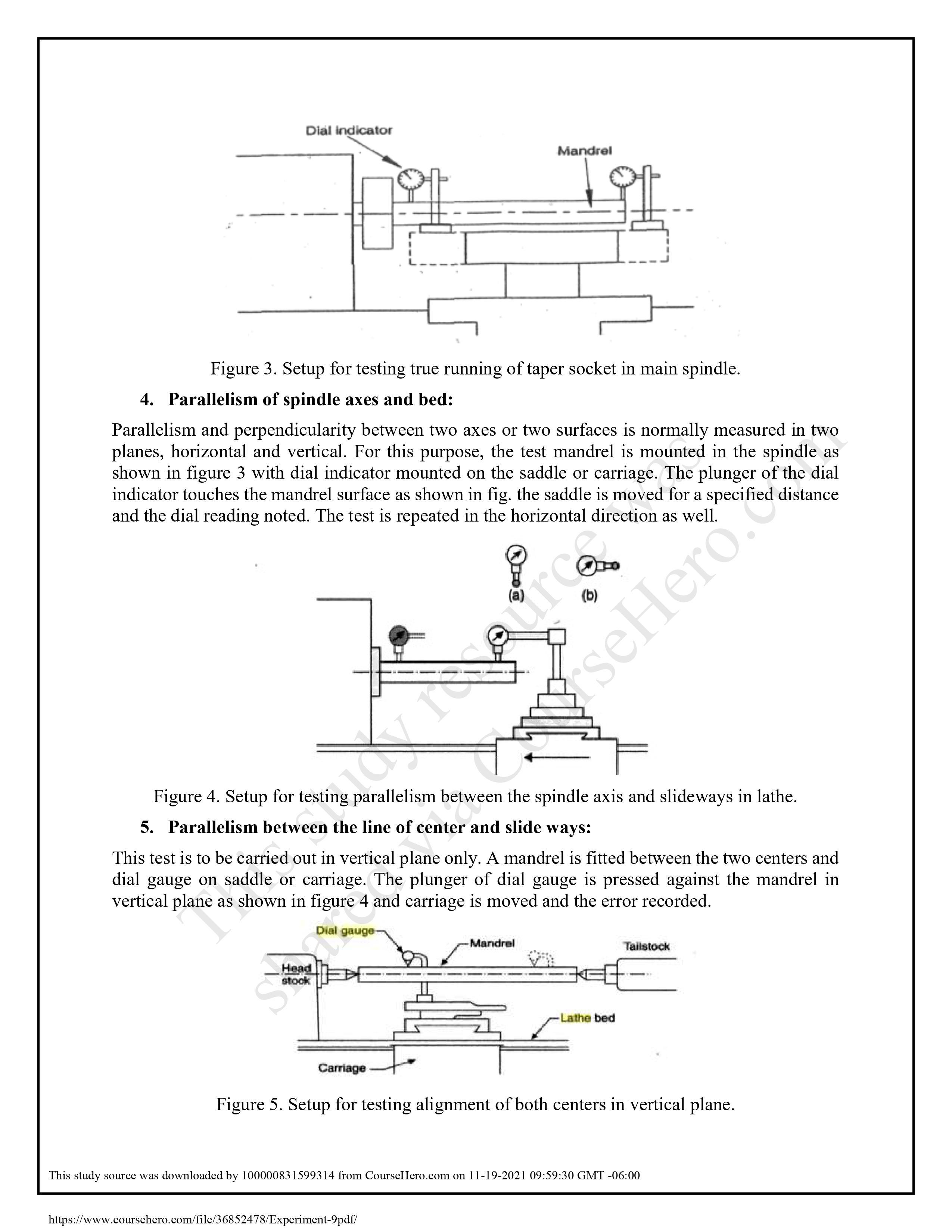 Dial indicator

Mandrel

Figure 3. Setup for testing true running of taper socket in main spindle.

4. Parallelism of spindle axes and bed:

Parallelism and perpendicularity between two axes or two surfaces is normally measured in two planes, horizontal and vertical. For this purpose, the test mandrel is mounted in the spindle as shown in figure 3 with dial indicator mounted on the saddle or carriage. The plunger of the dial indicator touches the mandrel surface as shown in fig. the saddle is moved for a specified distance and the dial reading noted. The test is repeated in the horizontal direction as well.

(a) (b)

Figure 4. Setup for testing parallelism between the spindle axis and slideways in lathe.

5. Parallelism between the line of center and slide ways:

This test is to be carried out in vertical plane only. A mandrel is fitted between the two centers and dial gauge on saddle or carriage. The plunger of dial gauge is pressed against the mandrel in vertical plane as shown in figure 4 and carriage is moved and the error recorded.

Dial gauge
Mandrel
Tailstock
Head stock
Lathe bed
Carriage

Figure 5. Setup for testing alignment of both centers in vertical plane.

This study resource was shared via CourseHero.com

This study source was downloaded by 100000831599314 from CourseHero.com on 11-19-2021 09:59:30 GMT -06:00

https://www.coursehero.com/file/36852478/Experiment-9pdf/