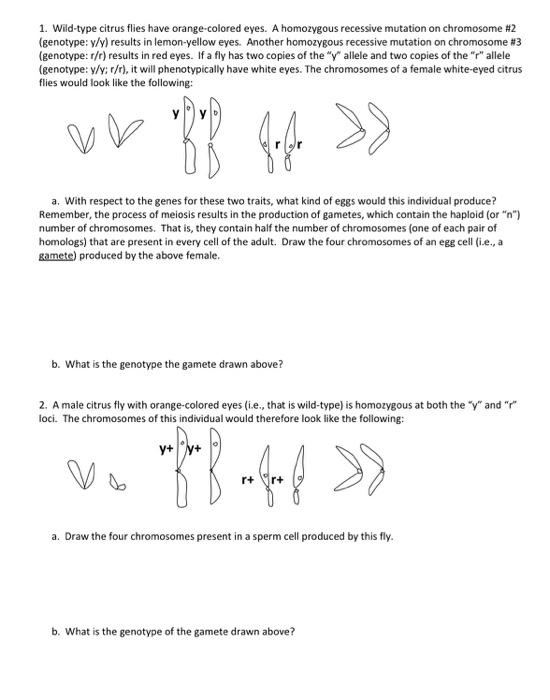 1. Wild-type citrus flies have orange-colored eyes. A homozygous recessive mutation on chromosome #2 (genotype: y/y) results in lemon-yellow eyes. Another homozygous recessive mutation on chromosome #3 (genotype: r/r) results in red eyes. If a fly has two copies of the "y" allele and two copies of the "r" allele (genotype: y/y; r/r), it will phenotypically have white eyes. The chromosomes of a female white-eyed citrus flies would look like the following:

y y

r r

a. With respect to the genes for these two traits, what kind of eggs would this individual produce? Remember, the process of meiosis results in the production of gametes, which contain the haploid (or "n") number of chromosomes. That is, they contain half the number of chromosomes (one of each pair of homologs) that are present in every cell of the adult. Draw the four chromosomes of an egg cell (i.e., a gamete) produced by the above female.

b. What is the genotype the gamete drawn above?

2. A male citrus fly with orange-colored eyes (i.e., that is wild-type) is homozygous at both the "y" and "r" loci. The chromosomes of this individual would therefore look like the following:

y+ y+

r+ r+

a. Draw the four chromosomes present in a sperm cell produced by this fly.

b. What is the genotype of the gamete drawn above?