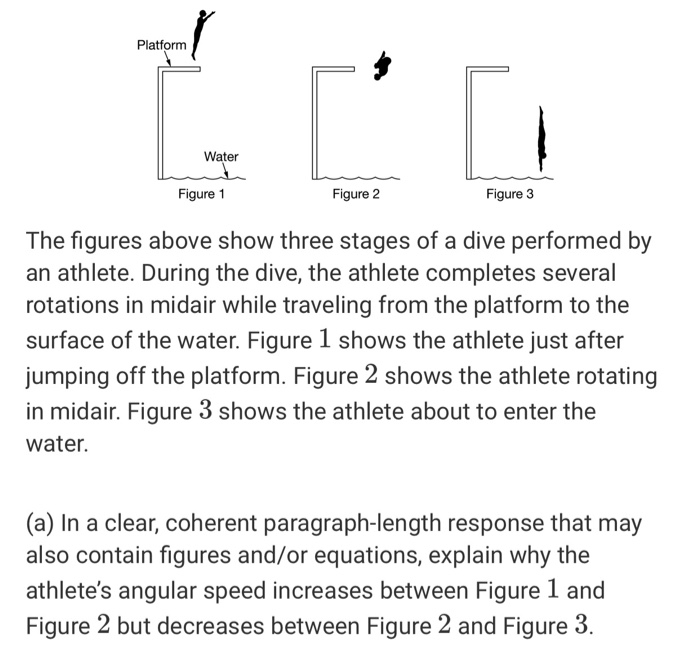 Platform

Water

Figure 1

Figure 2

Figure 3

The figures above show three stages of a dive performed by an athlete. During the dive, the athlete completes several rotations in midair while traveling from the platform to the surface of the water. Figure $1$ shows the athlete just after jumping off the platform. Figure $2$ shows the athlete rotating in midair. Figure $3$ shows the athlete about to enter the water.

(a) In a clear, coherent paragraph-length response that may also contain figures and/or equations, explain why the athlete's angular speed increases between Figure $1$ and Figure $2$ but decreases between Figure $2$ and Figure $3$.