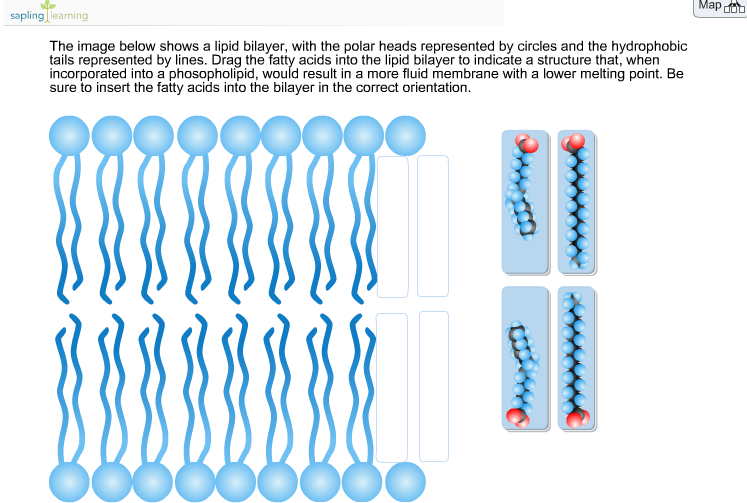 sapling learning

Map

The image below shows a lipid bilayer, with the polar heads represented by circles and the hydrophobic tails represented by lines. Drag the fatty acids into the lipid bilayer to indicate a structure that, when incorporated into a phosopholipid, would result in a more fluid membrane with a lower melting point. Be sure to insert the fatty acids into the bilayer in the correct orientation.