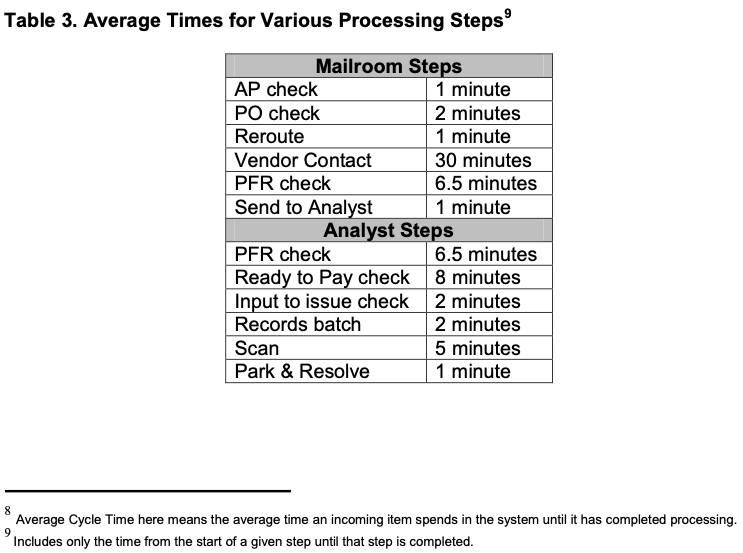 Table 3. Average Times for Various Processing Steps$^9$

| Mailroom Steps | |
|---|---|
| AP check | 1 minute |
| PO check | 2 minutes |
| Reroute | 1 minute |
| Vendor Contact | 30 minutes |
| PFR check | 6.5 minutes |
| Send to Analyst | 1 minute |
| **Analyst Steps** | |
| PFR check | 6.5 minutes |
| Ready to Pay check | 8 minutes |
| Input to issue check | 2 minutes |
| Records batch | 2 minutes |
| Scan | 5 minutes |
| Park & Resolve | 1 minute |

$^8$ Average Cycle Time here means the average time an incoming item spends in the system until it has completed processing.
$^9$ Includes only the time from the start of a given step until that step is completed.