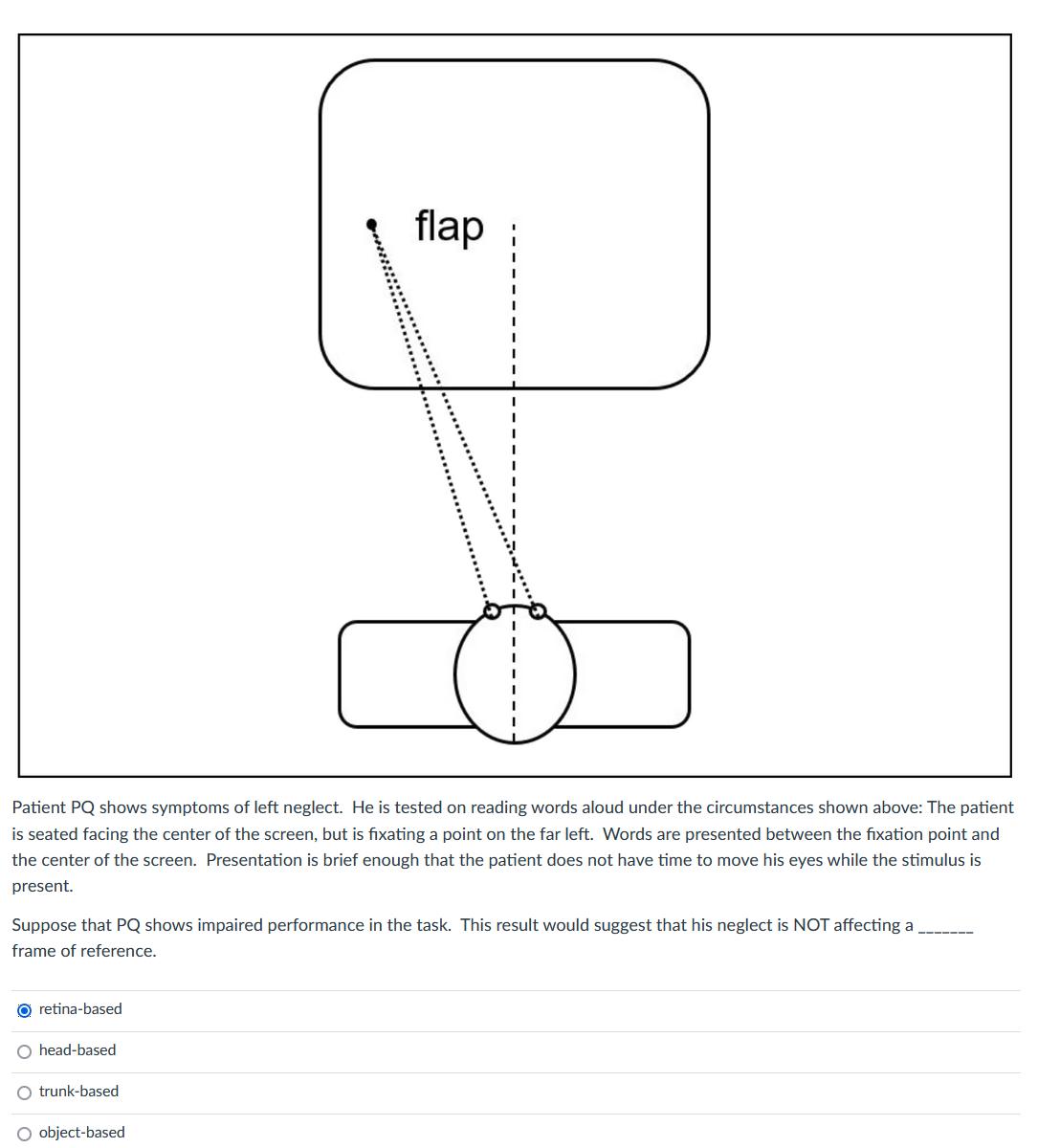 flap

Patient PQ shows symptoms of left neglect. He is tested on reading words aloud under the circumstances shown above: The patient is seated facing the center of the screen, but is fixating a point on the far left. Words are presented between the fixation point and the center of the screen. Presentation is brief enough that the patient does not have time to move his eyes while the stimulus is present.

Suppose that PQ shows impaired performance in the task. This result would suggest that his neglect is NOT affecting a _______ frame of reference.

retina-based

head-based

trunk-based

object-based