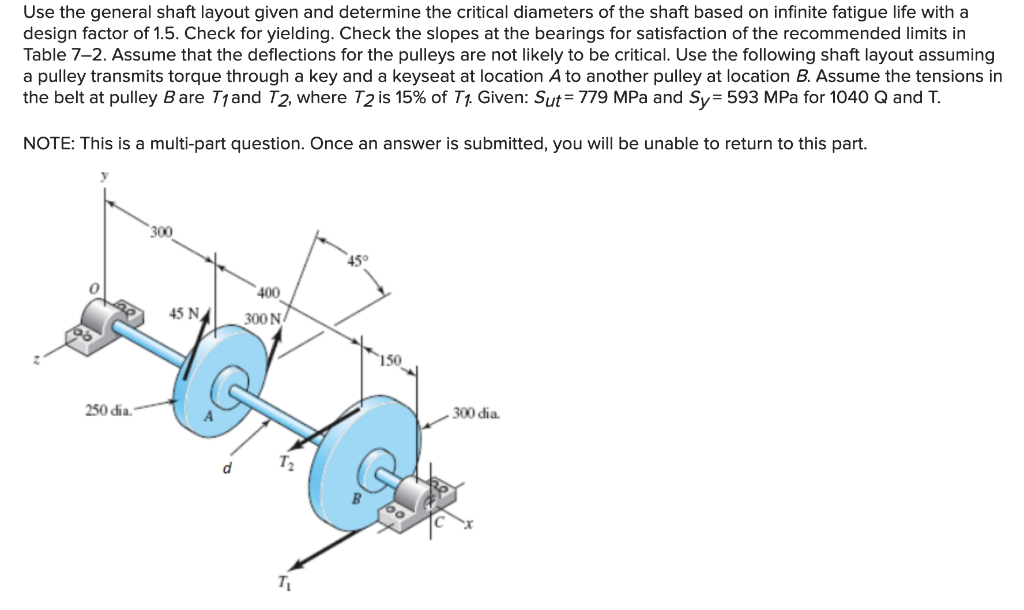 Use the general shaft layout given and determine the critical diameters of the shaft based on infinite fatigue life with a design factor of 1.5. Check for yielding. Check the slopes at the bearings for satisfaction of the recommended limits in Table 7–2. Assume that the deflections for the pulleys are not likely to be critical. Use the following shaft layout assuming a pulley transmits torque through a key and a keyseat at location $A$ to another pulley at location $B$. Assume the tensions in the belt at pulley $B$ are $T_1$ and $T_2$, where $T_2$ is 15% of $T_1$. Given: $S_{ut}$ = 779 MPa and $S_y$ = 593 MPa for 1040 Q and T.

NOTE: This is a multi-part question. Once an answer is submitted, you will be unable to return to this part.

y
300
45°
O
400
45 N
300 N
150
z
250 dia.
A
300 dia.
d
$T_2$
B
C
x
$T_1$