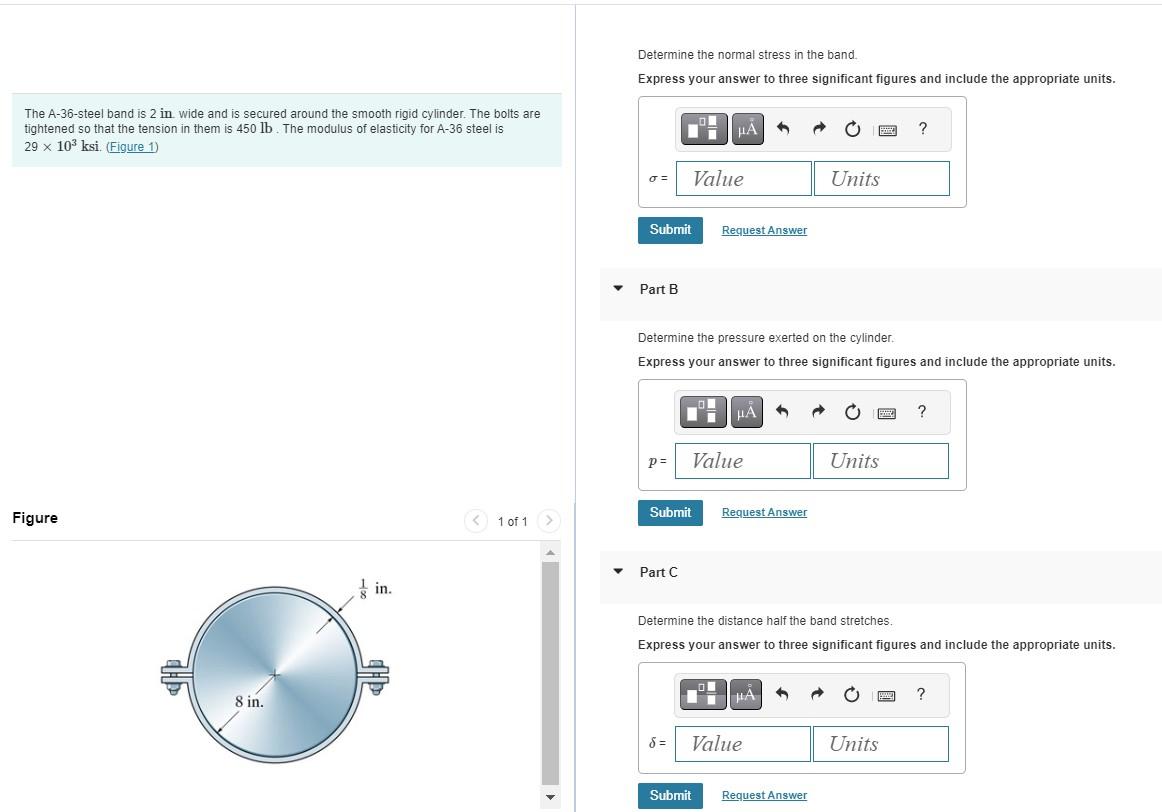 The A-36-steel band is 2 in. wide and is secured around the smooth rigid cylinder. The bolts are tightened so that the tension in them is 450 lb. The modulus of elasticity for A-36 steel is $29 \times 10^3$ ksi. (Figure 1)

Figure

1 of 1

$\frac{1}{8}$ in.

8 in.

Determine the normal stress in the band.

Express your answer to three significant figures and include the appropriate units.

μÅ ?

$\sigma$ = Value Units

Submit Request Answer

Part B

Determine the pressure exerted on the cylinder.

Express your answer to three significant figures and include the appropriate units.

μÅ ?

$p$ = Value Units

Submit Request Answer

Part C

Determine the distance half the band stretches.

Express your answer to three significant figures and include the appropriate units.

μÅ ?

$\delta$ = Value Units

Submit Request Answer