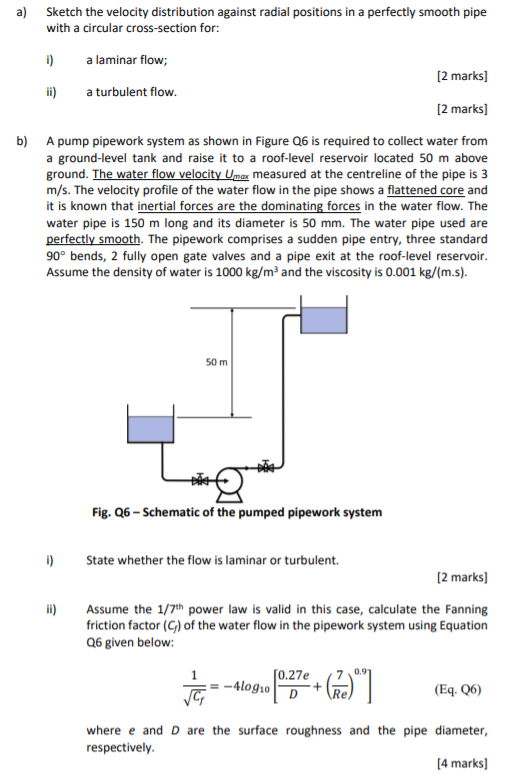 a) Sketch the velocity distribution against radial positions in a perfectly smooth pipe with a circular cross-section for:

i) a laminar flow;

[2 marks]

ii) a turbulent flow.

[2 marks]

b) A pump pipework system as shown in Figure Q6 is required to collect water from a ground-level tank and raise it to a roof-level reservoir located 50 m above ground. The water flow velocity $U_{max}$ measured at the centreline of the pipe is 3 m/s. The velocity profile of the water flow in the pipe shows a flattened core and it is known that inertial forces are the dominating forces in the water flow. The water pipe is 150 m long and its diameter is 50 mm. The water pipe used are perfectly smooth. The pipework comprises a sudden pipe entry, three standard 90° bends, 2 fully open gate valves and a pipe exit at the roof-level reservoir. Assume the density of water is 1000 kg/m$^3$ and the viscosity is 0.001 kg/(m.s).

50 m

Fig. Q6 – Schematic of the pumped pipework system

i) State whether the flow is laminar or turbulent.

[2 marks]

ii) Assume the 1/7$^{th}$ power law is valid in this case, calculate the Fanning friction factor ($C_f$) of the water flow in the pipework system using Equation Q6 given below:

$\frac{1}{\sqrt{C_f}} = -4log_{10}\left[\frac{0.27e}{D} + \left(\frac{7}{Re}\right)^{0.9}\right]$ (Eq. Q6)

where $e$ and $D$ are the surface roughness and the pipe diameter, respectively.

[4 marks]