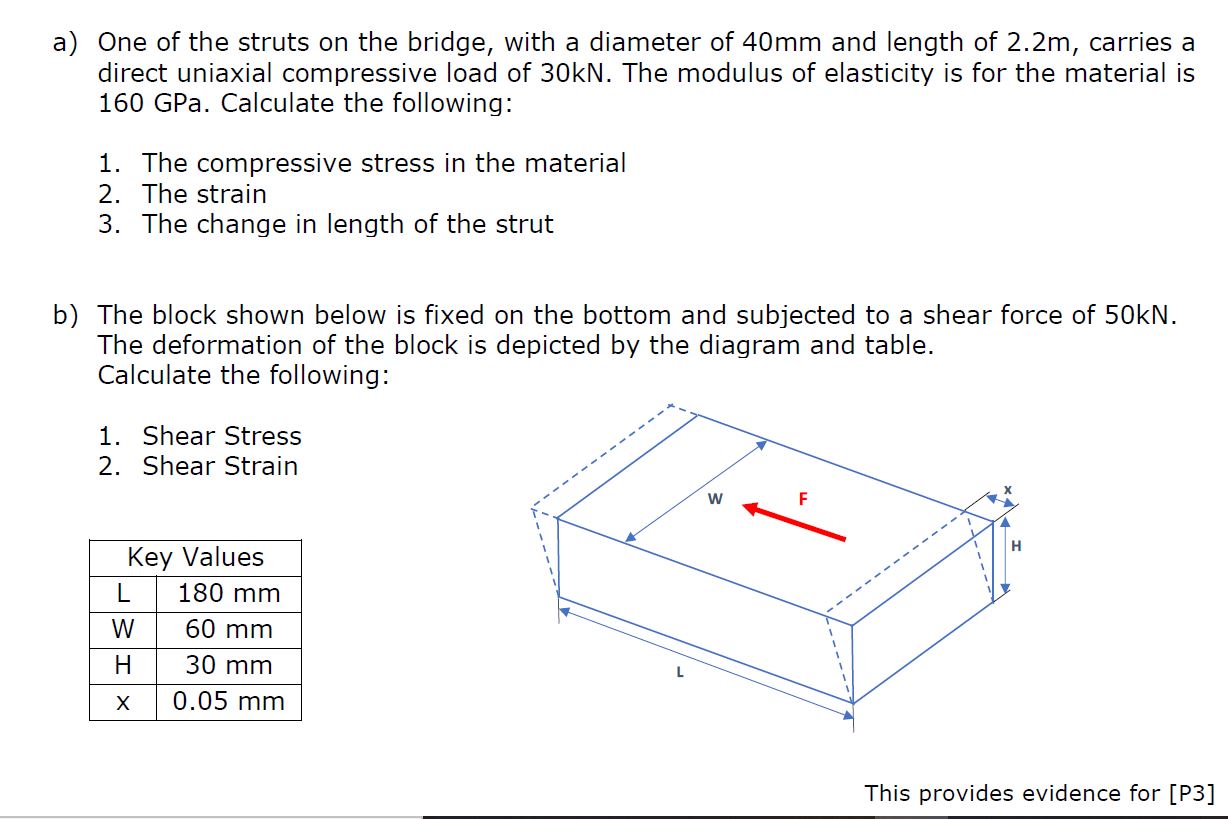 a) One of the struts on the bridge, with a diameter of 40mm and length of 2.2m, carries a direct uniaxial compressive load of 30kN. The modulus of elasticity is for the material is 160 GPa. Calculate the following:

1. The compressive stress in the material
2. The strain
3. The change in length of the strut

b) The block shown below is fixed on the bottom and subjected to a shear force of 50kN. The deformation of the block is depicted by the diagram and table.
Calculate the following:

1. Shear Stress
2. Shear Strain

| Key Values | |
|---|---|
| L | 180 mm |
| W | 60 mm |
| H | 30 mm |
| x | 0.05 mm |

W
F
x
H
L

This provides evidence for [P3]