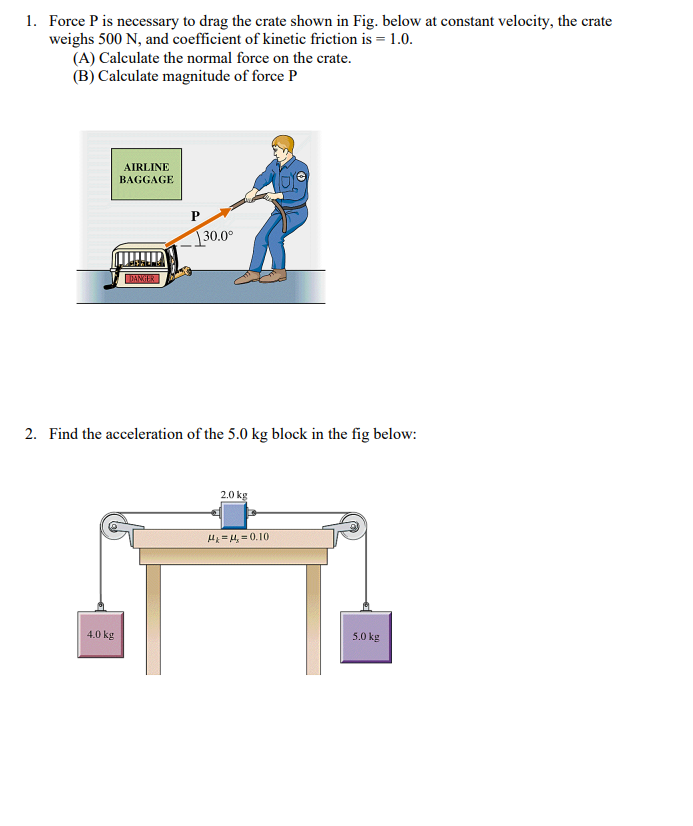 1. Force P is necessary to drag the crate shown in Fig. below at constant velocity, the crate weighs 500 N, and coefficient of kinetic friction is = 1.0.
(A) Calculate the normal force on the crate.
(B) Calculate magnitude of force P

AIRLINE BAGGAGE

P

30.0°

DANGER

2. Find the acceleration of the 5.0 kg block in the fig below:

2.0 kg

$\mu_k = \mu_s = 0.10$

4.0 kg

5.0 kg