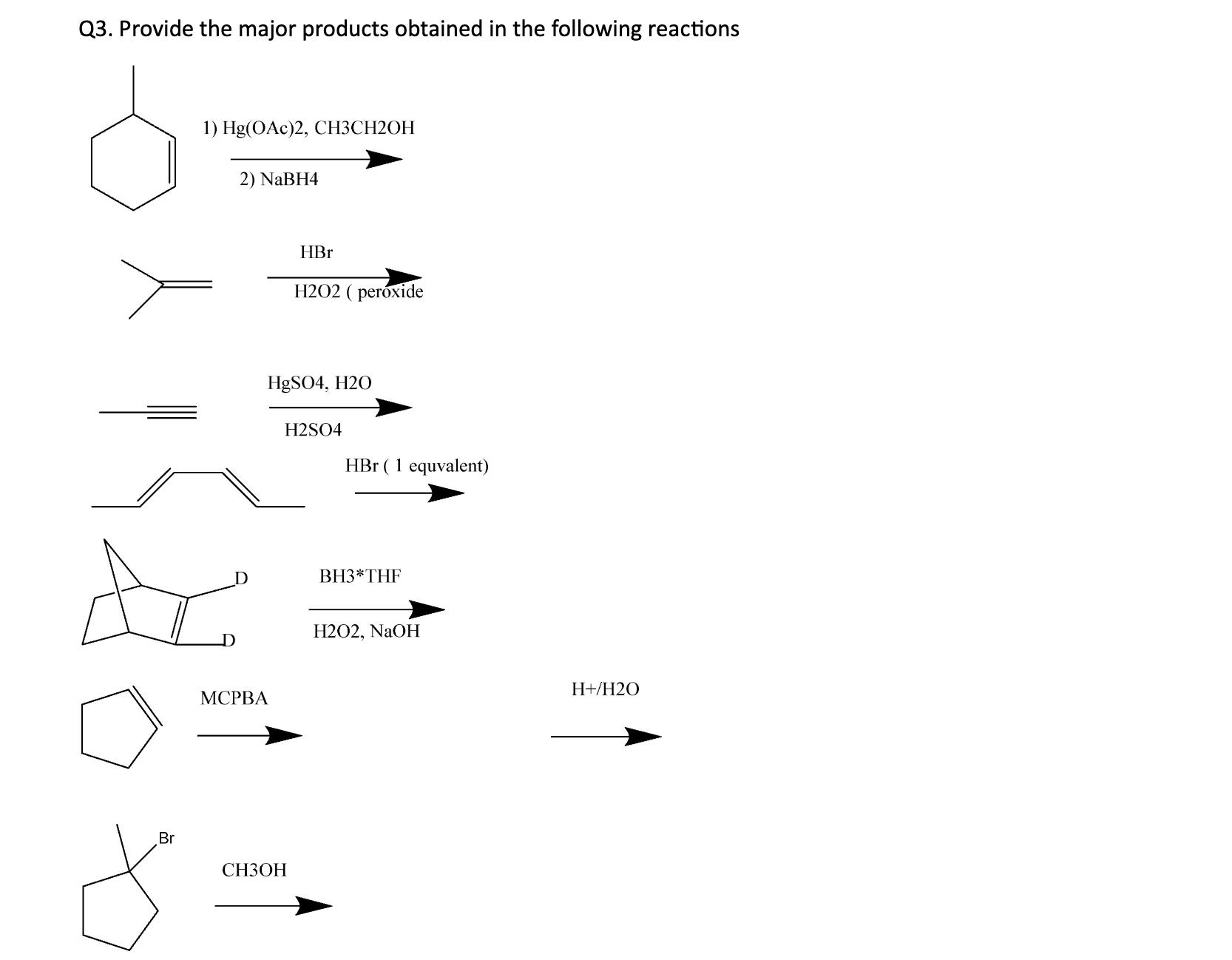 Q3. Provide the major products obtained in the following reactions

1) Hg(OAc)2, CH3CH2OH

2) NaBH4

HBr

H2O2 ( peroxide

HgSO4, H2O

H2SO4

HBr ( 1 equvalent)

D

D

BH3*THF

H2O2, NaOH

MCPBA

H+/H2O

Br

CH3OH