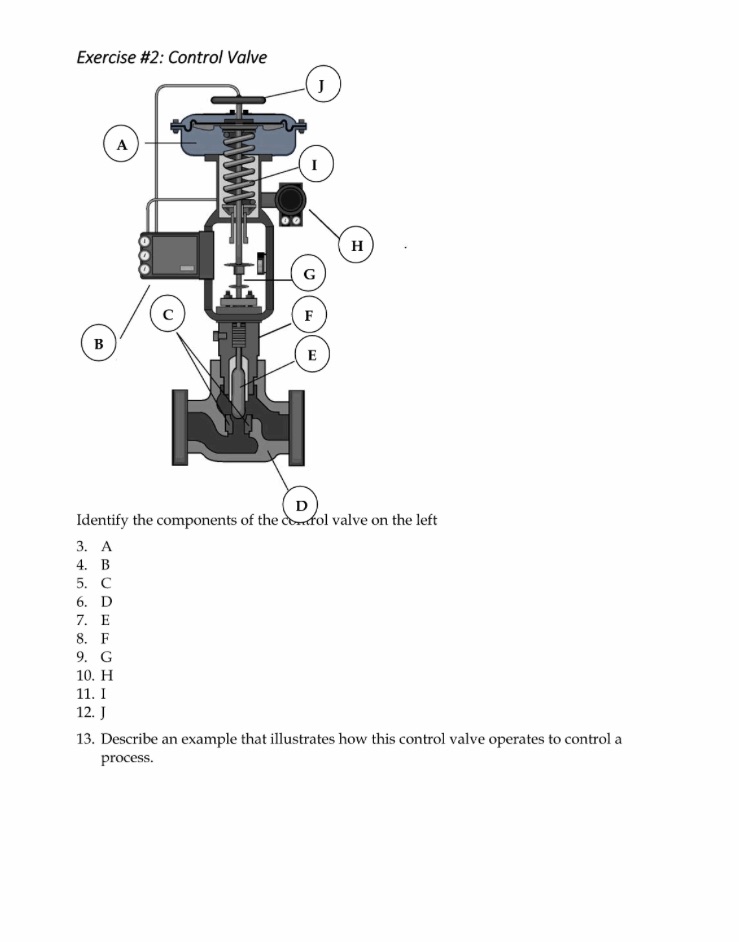 Exercise #2: Control Valve

J

A

I

H

G

C

F

B

E

D

Identify the components of the control valve on the left

3. A
4. B
5. C
6. D
7. E
8. F
9. G
10. H
11. I
12. J

13. Describe an example that illustrates how this control valve operates to control a process.