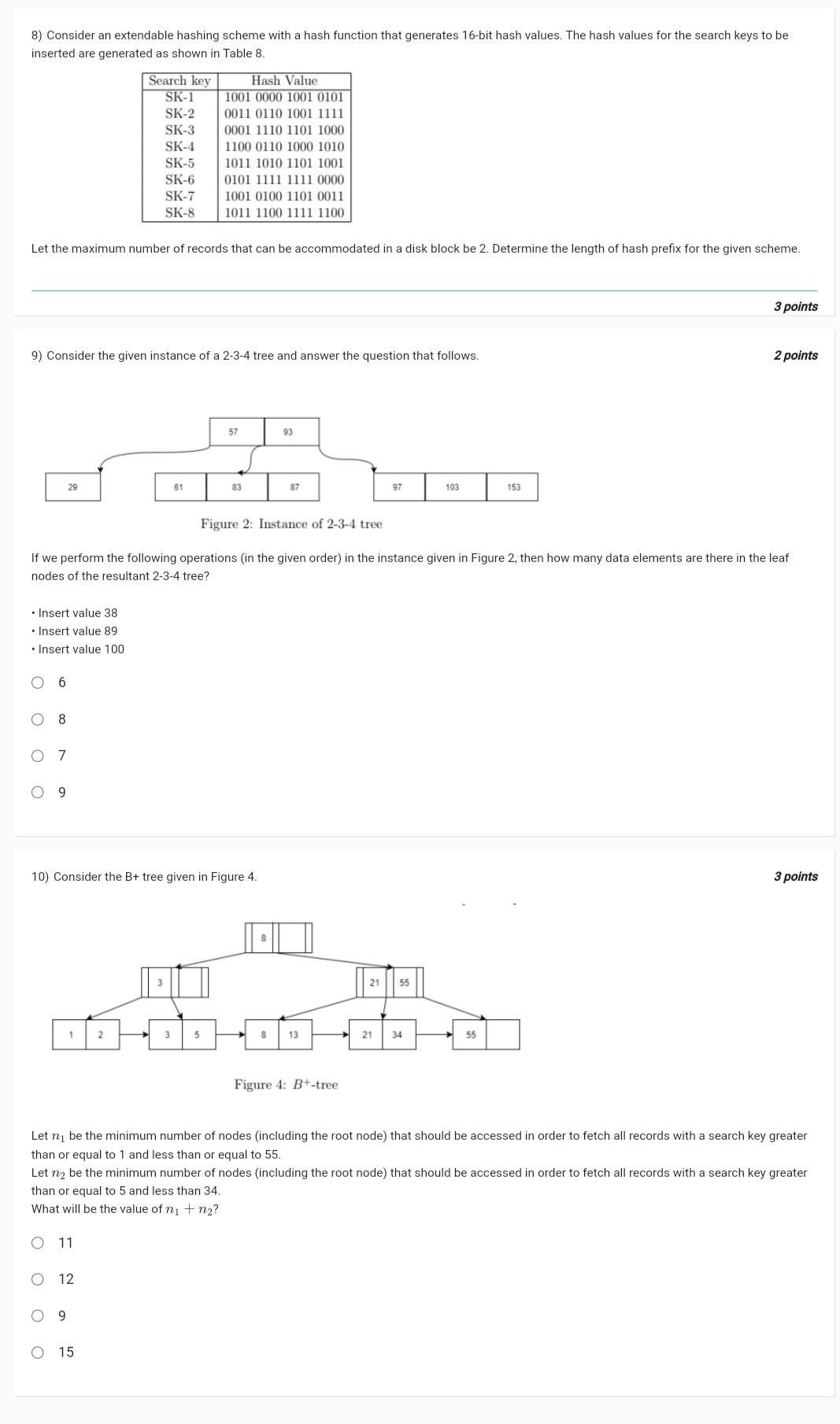 8) Consider an extendable hashing scheme with a hash function that generates 16-bit hash values. The hash values for the search keys to be inserted are generated as shown in Table 8.

| Search key | Hash Value |
|---|---|
| SK-1 | 1001 0000 1001 0101 |
| SK-2 | 0011 0110 1001 1111 |
| SK-3 | 0001 1110 1101 1000 |
| SK-4 | 1100 0110 1000 1010 |
| SK-5 | 1011 1010 1101 1001 |
| SK-6 | 0101 1111 1111 0000 |
| SK-7 | 1001 0100 1101 0011 |
| SK-8 | 1011 1100 1111 1100 |

Let the maximum number of records that can be accommodated in a disk block be 2. Determine the length of hash prefix for the given scheme.

3 points

9) Consider the given instance of a 2-3-4 tree and answer the question that follows.

2 points

57 93

29 61 83 87 97 103 153

Figure 2: Instance of 2-3-4 tree

If we perform the following operations (in the given order) in the instance given in Figure 2, then how many data elements are there in the leaf nodes of the resultant 2-3-4 tree?

• Insert value 38
• Insert value 89
• Insert value 100

6

8

7

9

10) Consider the B+ tree given in Figure 4.

3 points

8

3 21 55

1 2 3 5 8 13 21 34 55

Figure 4: $B^+$-tree

Let $n_1$ be the minimum number of nodes (including the root node) that should be accessed in order to fetch all records with a search key greater than or equal to 1 and less than or equal to 55.
Let $n_2$ be the minimum number of nodes (including the root node) that should be accessed in order to fetch all records with a search key greater than or equal to 5 and less than 34.
What will be the value of $n_1 + n_2$?

11

12

9

15