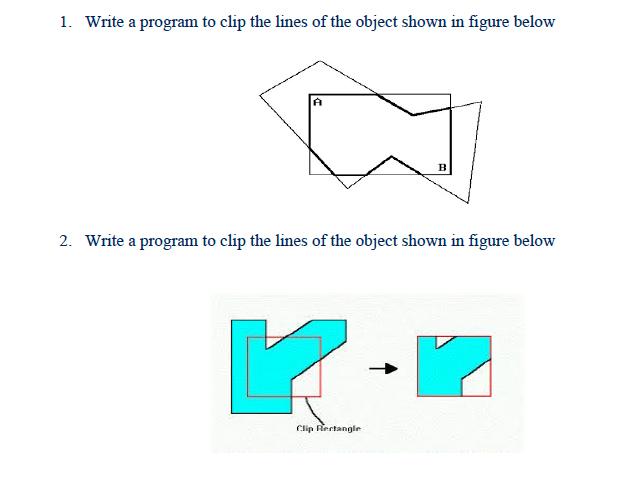 1. Write a program to clip the lines of the object shown in figure below

A

B

2. Write a program to clip the lines of the object shown in figure below

Clip Rectangle