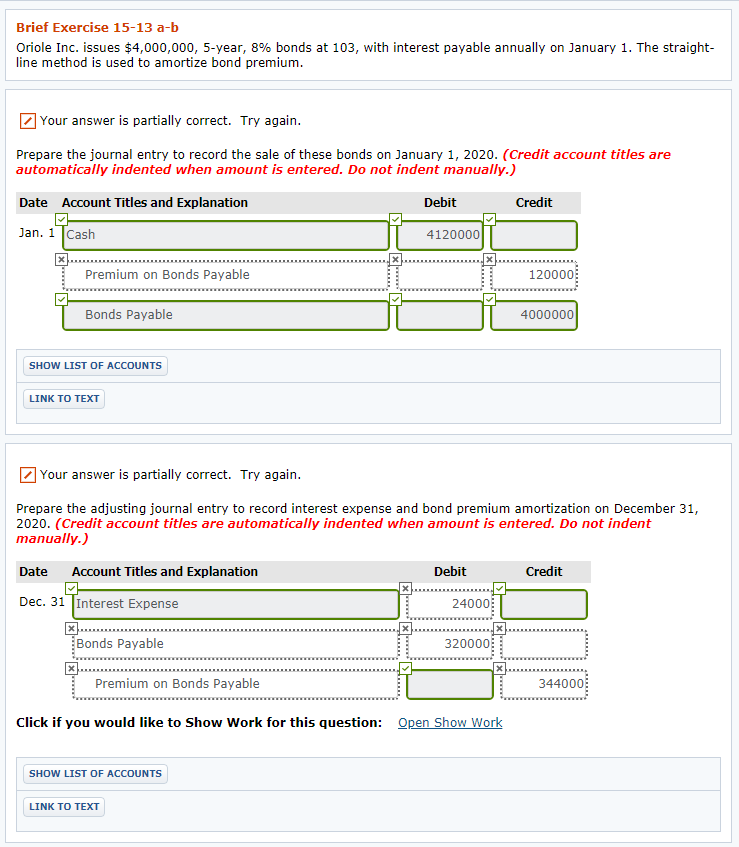 Brief Exercise 15-13 a-b
Oriole Inc. issues $4,000,000, 5-year, 8% bonds at 103, with interest payable annually on January 1. The straight-line method is used to amortize bond premium.

Your answer is partially correct. Try again.

Prepare the journal entry to record the sale of these bonds on January 1, 2020. (Credit account titles are automatically indented when amount is entered. Do not indent manually.)

| Date | Account Titles and Explanation | Debit | Credit |
|---|---|---|---|
| Jan. 1 | Cash | 4120000 | |
| | Premium on Bonds Payable | | 120000 |
| | Bonds Payable | | 4000000 |

SHOW LIST OF ACCOUNTS

LINK TO TEXT

Your answer is partially correct. Try again.

Prepare the adjusting journal entry to record interest expense and bond premium amortization on December 31, 2020. (Credit account titles are automatically indented when amount is entered. Do not indent manually.)

| Date | Account Titles and Explanation | Debit | Credit |
|---|---|---|---|
| Dec. 31 | Interest Expense | 24000 | |
| | Bonds Payable | 320000 | |
| | Premium on Bonds Payable | | 344000 |

Click if you would like to Show Work for this question: Open Show Work

SHOW LIST OF ACCOUNTS

LINK TO TEXT