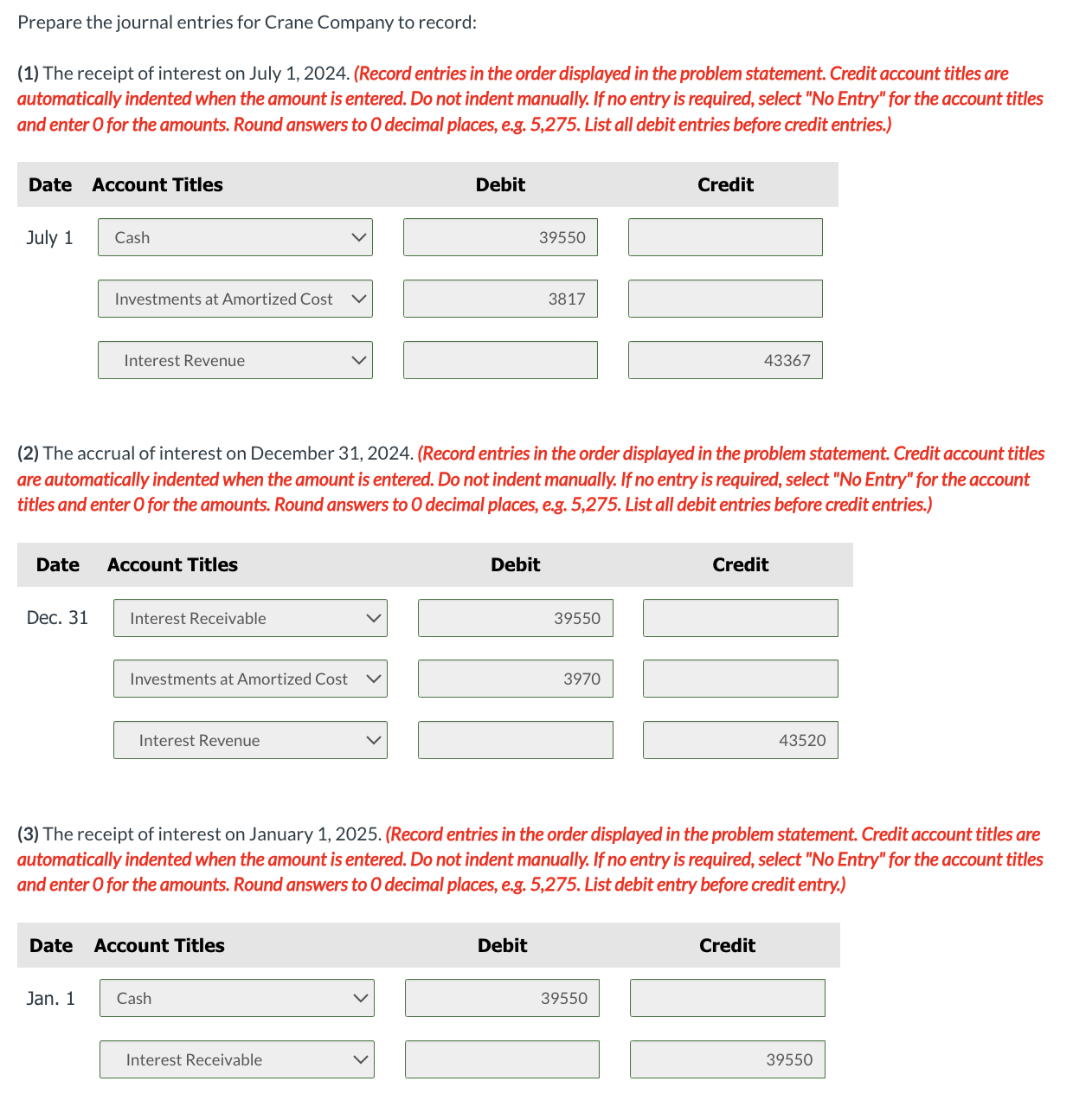 Prepare the journal entries for Crane Company to record:

(1) The receipt of interest on July 1, 2024. (Record entries in the order displayed in the problem statement. Credit account titles are automatically indented when the amount is entered. Do not indent manually. If no entry is required, select "No Entry" for the account titles and enter 0 for the amounts. Round answers to 0 decimal places, e.g. 5,275. List all debit entries before credit entries.)

| Date | Account Titles | Debit | Credit |
|---|---|---|---|
| July 1 | Cash | 39550 | |
| | Investments at Amortized Cost | 3817 | |
| | Interest Revenue | | 43367 |

(2) The accrual of interest on December 31, 2024. (Record entries in the order displayed in the problem statement. Credit account titles are automatically indented when the amount is entered. Do not indent manually. If no entry is required, select "No Entry" for the account titles and enter 0 for the amounts. Round answers to 0 decimal places, e.g. 5,275. List all debit entries before credit entries.)

| Date | Account Titles | Debit | Credit |
|---|---|---|---|
| Dec. 31 | Interest Receivable | 39550 | |
| | Investments at Amortized Cost | 3970 | |
| | Interest Revenue | | 43520 |

(3) The receipt of interest on January 1, 2025. (Record entries in the order displayed in the problem statement. Credit account titles are automatically indented when the amount is entered. Do not indent manually. If no entry is required, select "No Entry" for the account titles and enter 0 for the amounts. Round answers to 0 decimal places, e.g. 5,275. List debit entry before credit entry.)

| Date | Account Titles | Debit | Credit |
|---|---|---|---|
| Jan. 1 | Cash | 39550 | |
| | Interest Receivable | | 39550 |