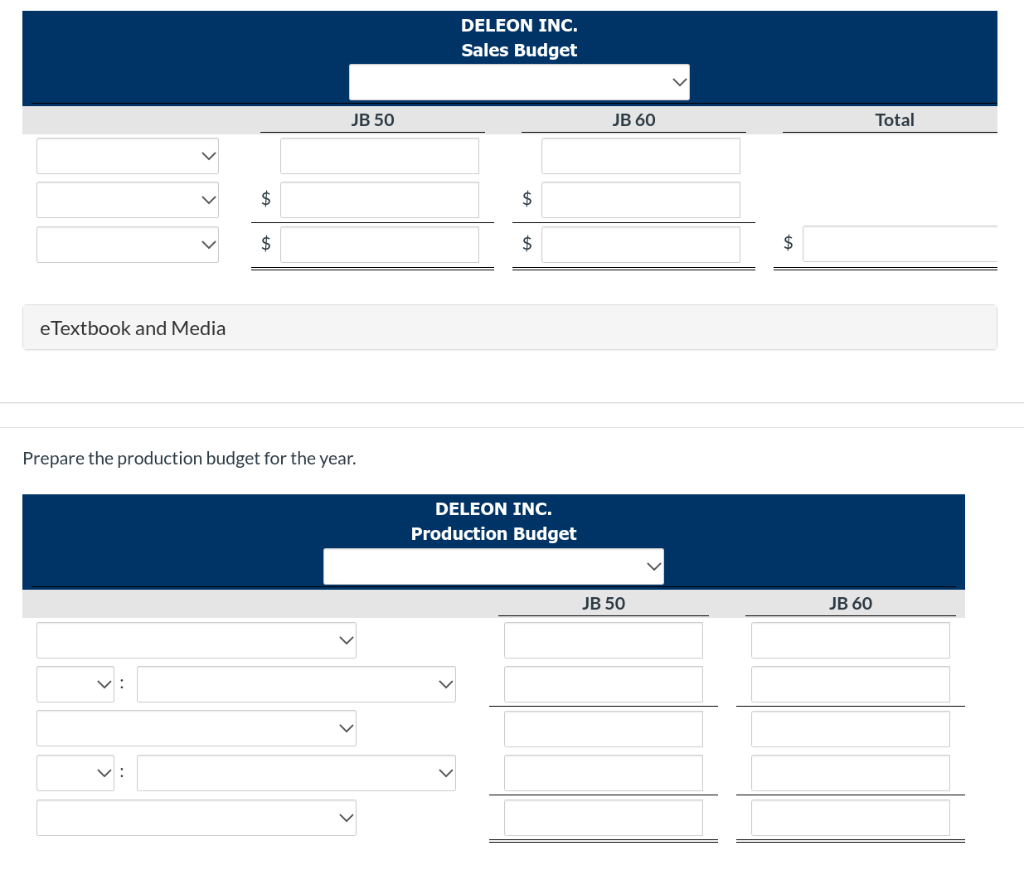 DELEON INC.
Sales Budget

| | JB 50 | JB 60 | Total |
|---|---|---|---|
| | | | |
| | $ | $ | |
| | $ | $ | $ |

eTextbook and Media

Prepare the production budget for the year.

DELEON INC.
Production Budget

| | JB 50 | JB 60 |
|---|---|---|
| | | |
| : | | |
| | | |
| : | | |
| | | |