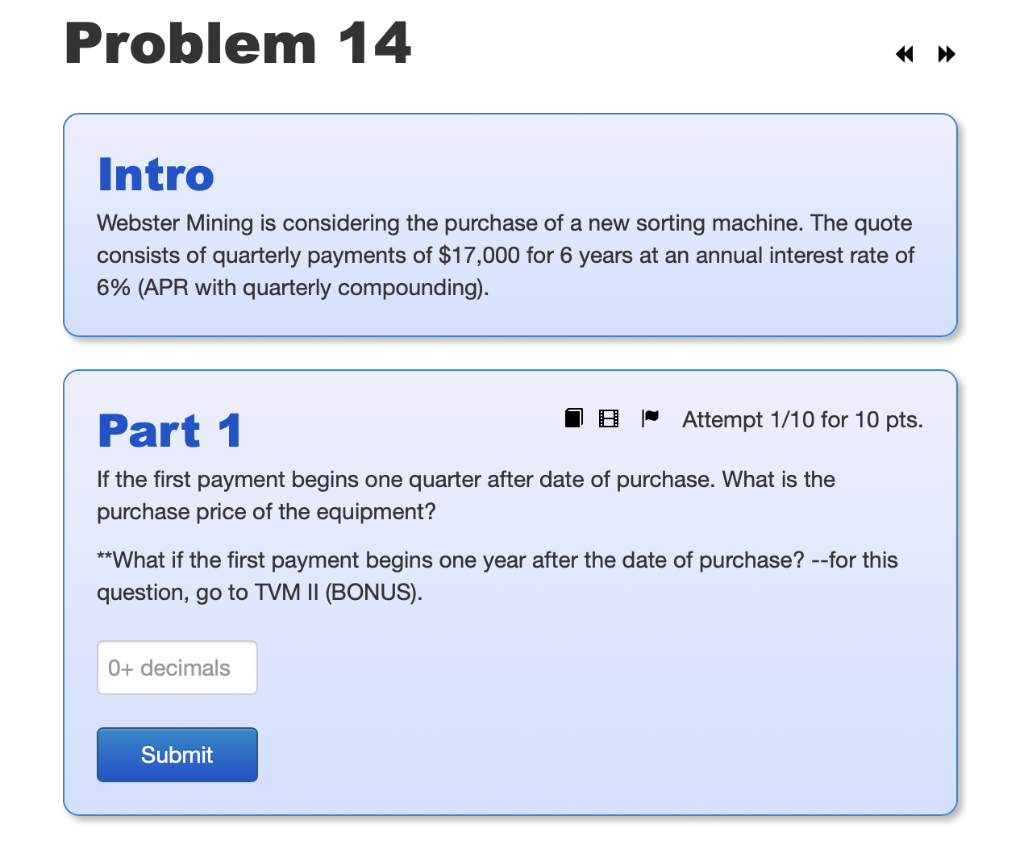 Problem 14

Intro

Webster Mining is considering the purchase of a new sorting machine. The quote consists of quarterly payments of \$17,000 for 6 years at an annual interest rate of 6% (APR with quarterly compounding).

Part 1

Attempt 1/10 for 10 pts.

If the first payment begins one quarter after date of purchase. What is the purchase price of the equipment?

**What if the first payment begins one year after the date of purchase? --for this question, go to TVM II (BONUS).

0+ decimals

Submit