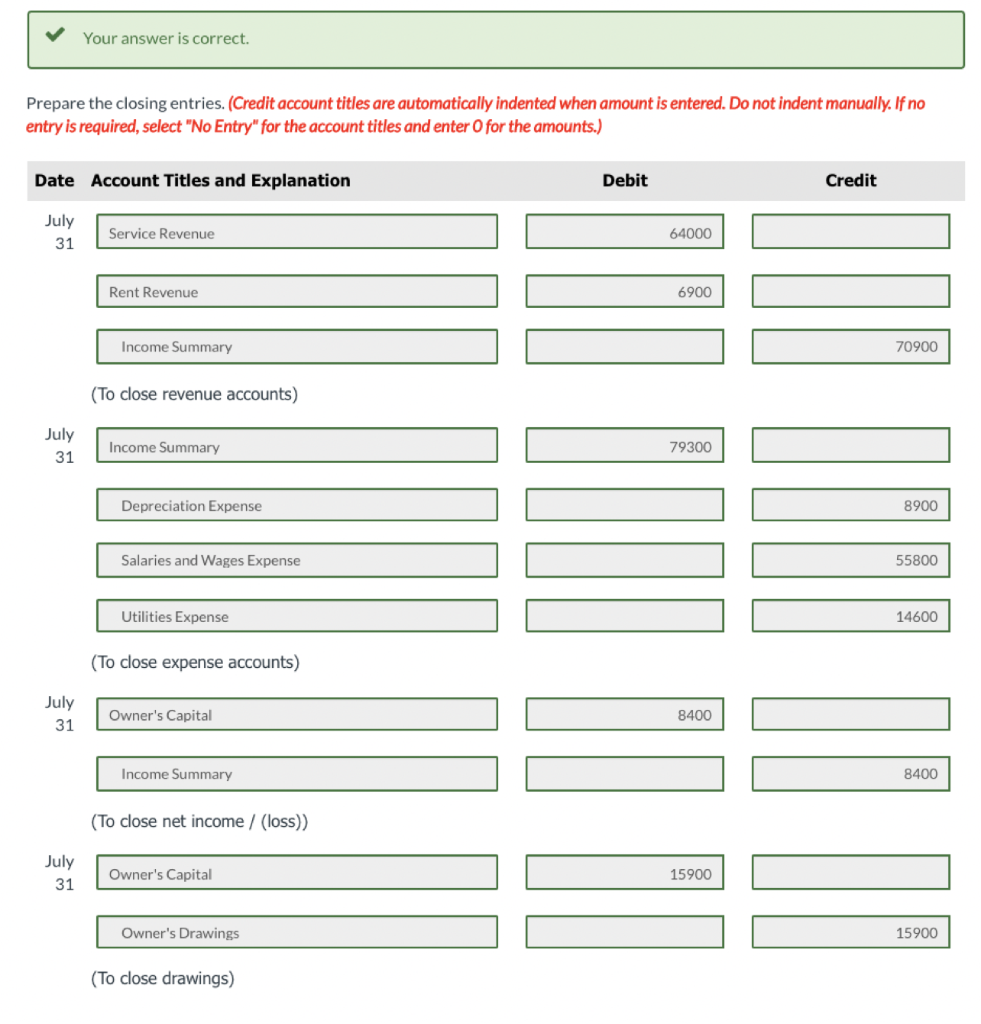 Your answer is correct.

Prepare the closing entries. (Credit account titles are automatically indented when amount is entered. Do not indent manually. If no entry is required, select "No Entry" for the account titles and enter 0 for the amounts.)

| Date | Account Titles and Explanation | Debit | Credit |
|---|---|---|---|
| July 31 | Service Revenue | 64000 | |
| | Rent Revenue | 6900 | |
| | Income Summary | | 70900 |
| | (To close revenue accounts) | | |
| July 31 | Income Summary | 79300 | |
| | Depreciation Expense | | 8900 |
| | Salaries and Wages Expense | | 55800 |
| | Utilities Expense | | 14600 |
| | (To close expense accounts) | | |
| July 31 | Owner's Capital | 8400 | |
| | Income Summary | | 8400 |
| | (To close net income / (loss)) | | |
| July 31 | Owner's Capital | 15900 | |
| | Owner's Drawings | | 15900 |
| | (To close drawings) | | |