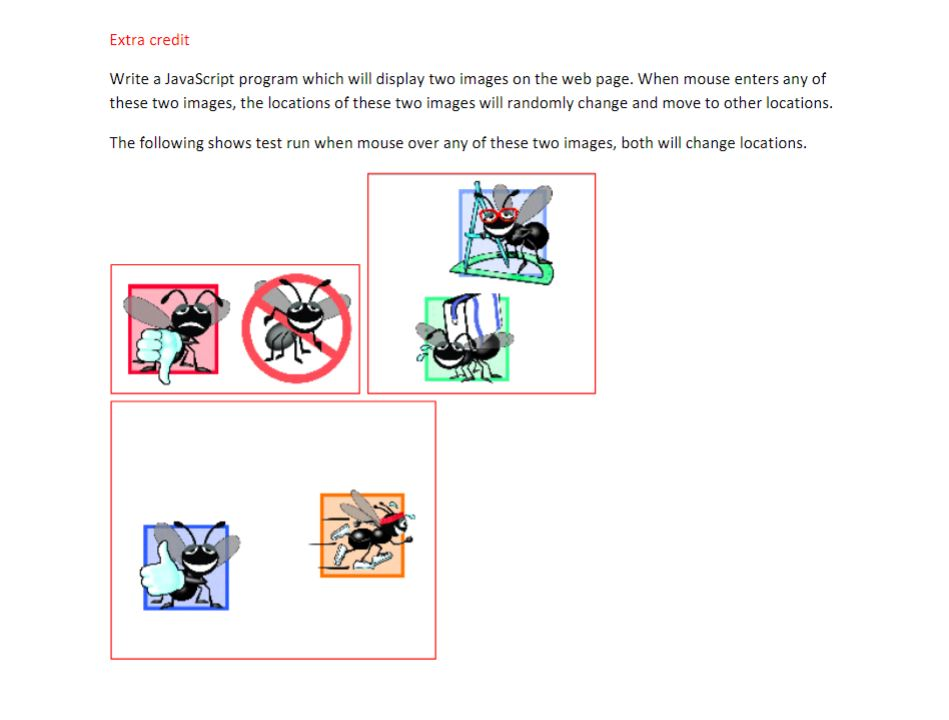 Extra credit

Write a JavaScript program which will display two images on the web page. When mouse enters any of these two images, the locations of these two images will randomly change and move to other locations.

The following shows test run when mouse over any of these two images, both will change locations.