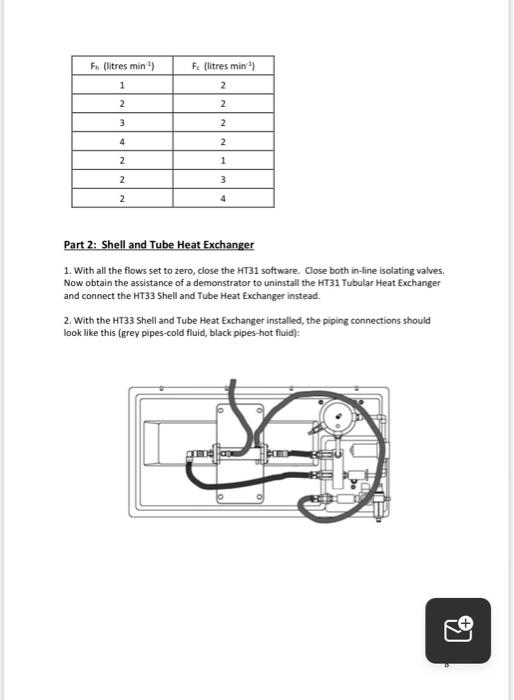 | $F_h$ (litres min$^{-1}$) | $F_c$ (litres min$^{-1}$) |
|---|---|
| 1 | 2 |
| 2 | 2 |
| 3 | 2 |
| 4 | 2 |
| 2 | 1 |
| 2 | 3 |
| 2 | 4 |

Part 2: Shell and Tube Heat Exchanger

1. With all the flows set to zero, close the HT31 software. Close both in-line isolating valves. Now obtain the assistance of a demonstrator to uninstall the HT31 Tubular Heat Exchanger and connect the HT33 Shell and Tube Heat Exchanger instead.

2. With the HT33 Shell and Tube Heat Exchanger installed, the piping connections should look like this (grey pipes-cold fluid, black pipes-hot fluid):