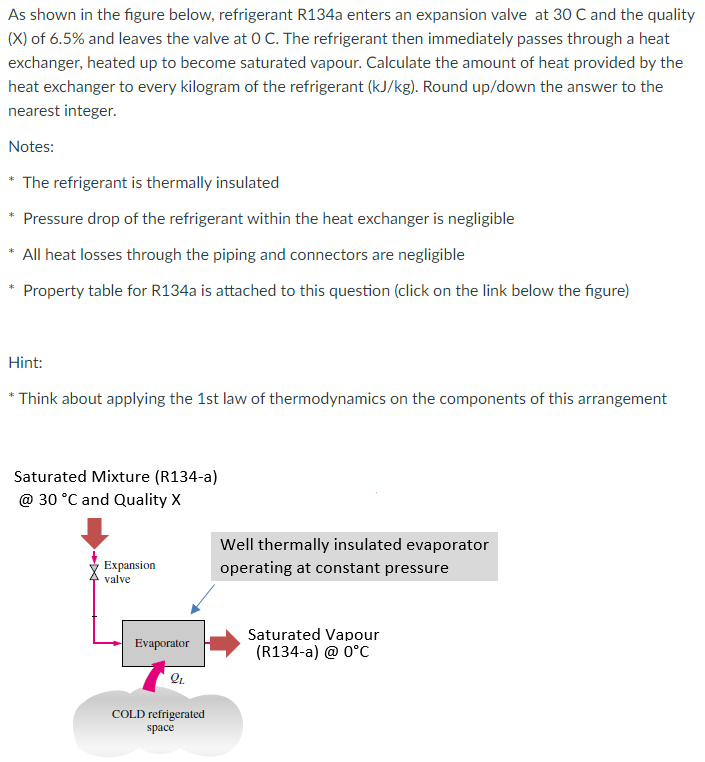 As shown in the figure below, refrigerant R134a enters an expansion valve at 30 C and the quality (X) of 6.5% and leaves the valve at 0 C. The refrigerant then immediately passes through a heat exchanger, heated up to become saturated vapour. Calculate the amount of heat provided by the heat exchanger to every kilogram of the refrigerant (kJ/kg). Round up/down the answer to the nearest integer.

Notes:

* The refrigerant is thermally insulated

* Pressure drop of the refrigerant within the heat exchanger is negligible

* All heat losses through the piping and connectors are negligible

* Property table for R134a is attached to this question (click on the link below the figure)

Hint:

* Think about applying the 1st law of thermodynamics on the components of this arrangement

Saturated Mixture (R134-a) @ 30 °C and Quality X

Expansion valve

Well thermally insulated evaporator operating at constant pressure

Evaporator

Saturated Vapour (R134-a) @ 0°C

$Q_L$

COLD refrigerated space