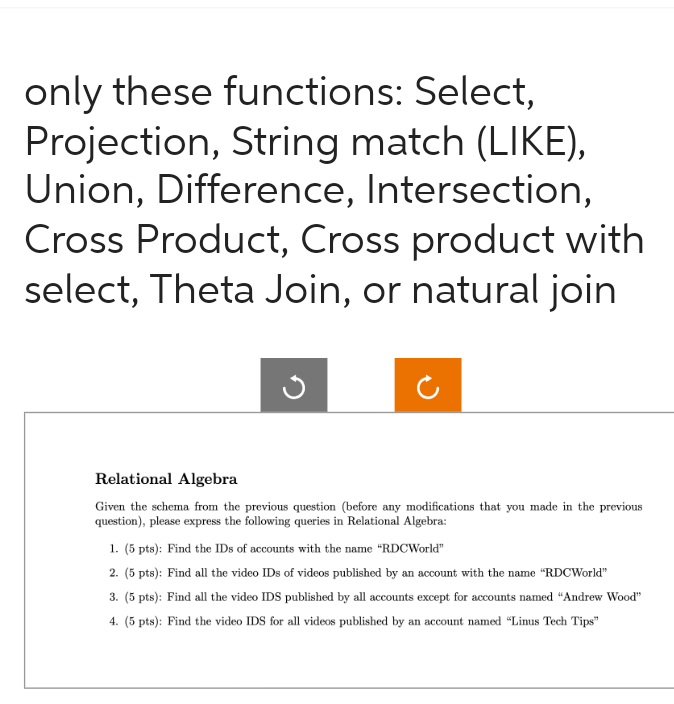 only these functions: Select, Projection, String match (LIKE), Union, Difference, Intersection, Cross Product, Cross product with select, Theta Join, or natural join

Relational Algebra

Given the schema from the previous question (before any modifications that you made in the previous question), please express the following queries in Relational Algebra:

1. (5 pts): Find the IDs of accounts with the name "RDCWorld"

2. (5 pts): Find all the video IDs of videos published by an account with the name "RDCWorld"

3. (5 pts): Find all the video IDS published by all accounts except for accounts named "Andrew Wood"

4. (5 pts): Find the video IDS for all videos published by an account named "Linus Tech Tips"