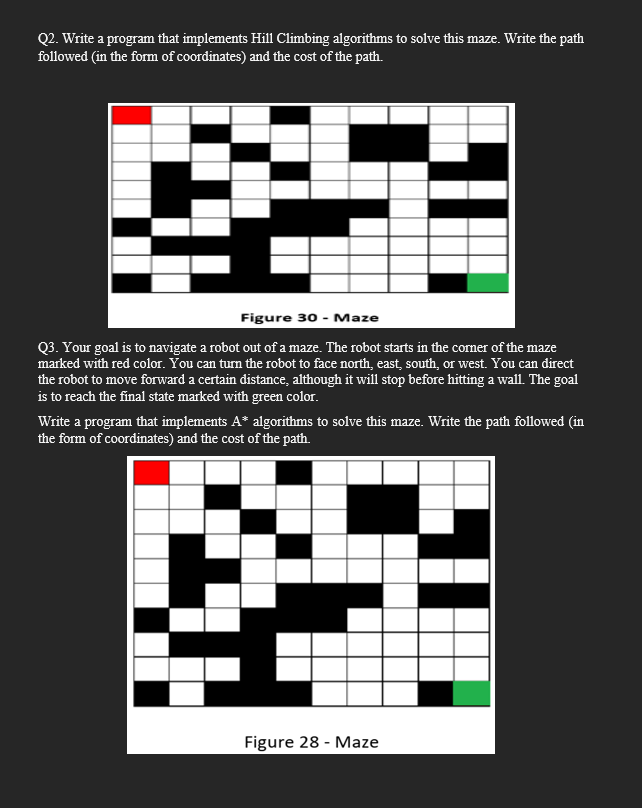 Q2. Write a program that implements Hill Climbing algorithms to solve this maze. Write the path followed (in the form of coordinates) and the cost of the path.

Figure 30 - Maze

Q3. Your goal is to navigate a robot out of a maze. The robot starts in the corner of the maze marked with red color. You can turn the robot to face north, east, south, or west. You can direct the robot to move forward a certain distance, although it will stop before hitting a wall. The goal is to reach the final state marked with green color.

Write a program that implements A* algorithms to solve this maze. Write the path followed (in the form of coordinates) and the cost of the path.

Figure 28 - Maze