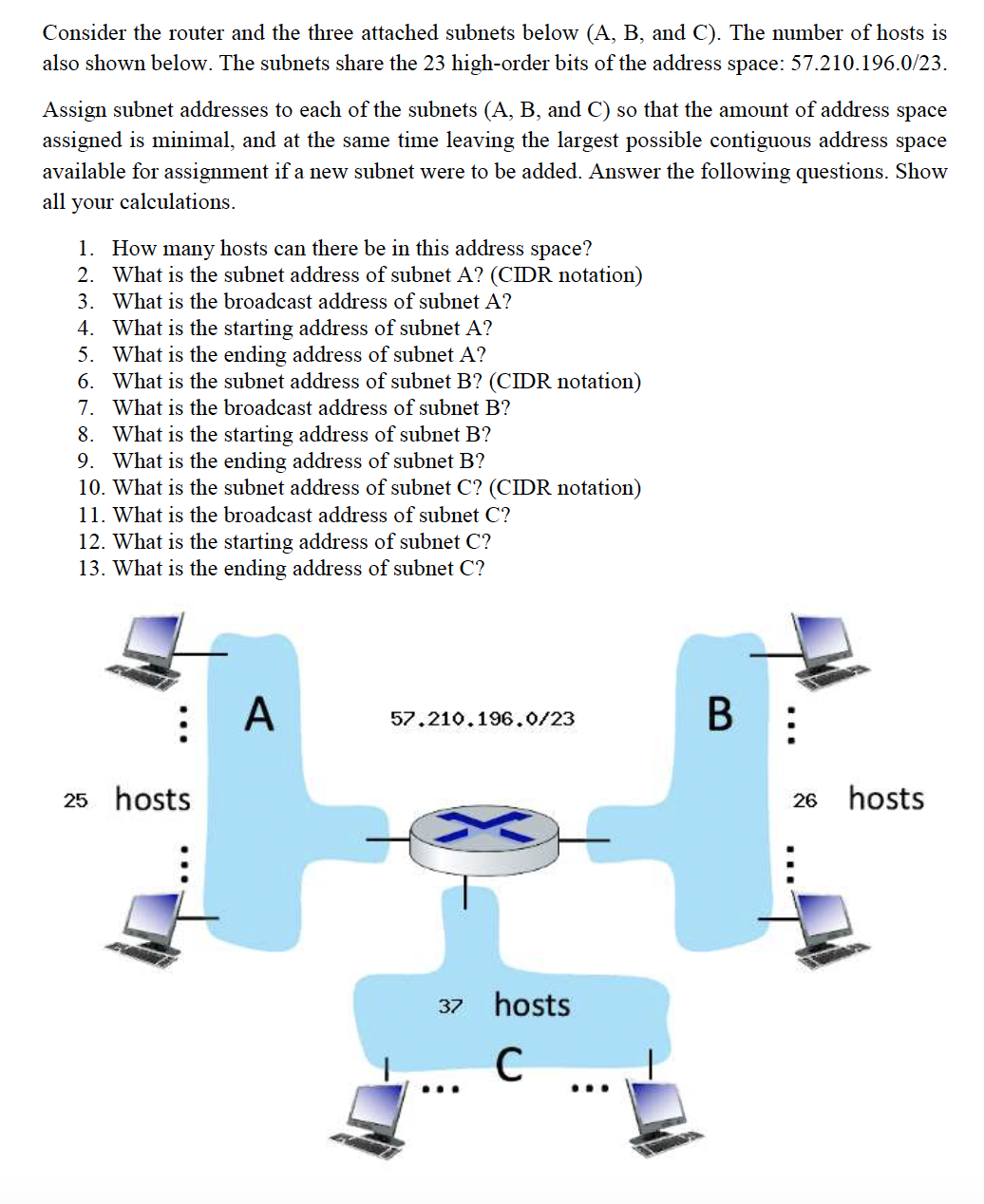 Consider the router and the three attached subnets below (A, B, and C). The number of hosts is also shown below. The subnets share the 23 high-order bits of the address space: 57.210.196.0/23.

Assign subnet addresses to each of the subnets (A, B, and C) so that the amount of address space assigned is minimal, and at the same time leaving the largest possible contiguous address space available for assignment if a new subnet were to be added. Answer the following questions. Show all your calculations.

1. How many hosts can there be in this address space?
2. What is the subnet address of subnet A? (CIDR notation)
3. What is the broadcast address of subnet A?
4. What is the starting address of subnet A?
5. What is the ending address of subnet A?
6. What is the subnet address of subnet B? (CIDR notation)
7. What is the broadcast address of subnet B?
8. What is the starting address of subnet B?
9. What is the ending address of subnet B?
10. What is the subnet address of subnet C? (CIDR notation)
11. What is the broadcast address of subnet C?
12. What is the starting address of subnet C?
13. What is the ending address of subnet C?

A

57.210.196.0/23

B

25 hosts

26 hosts

37 hosts

C