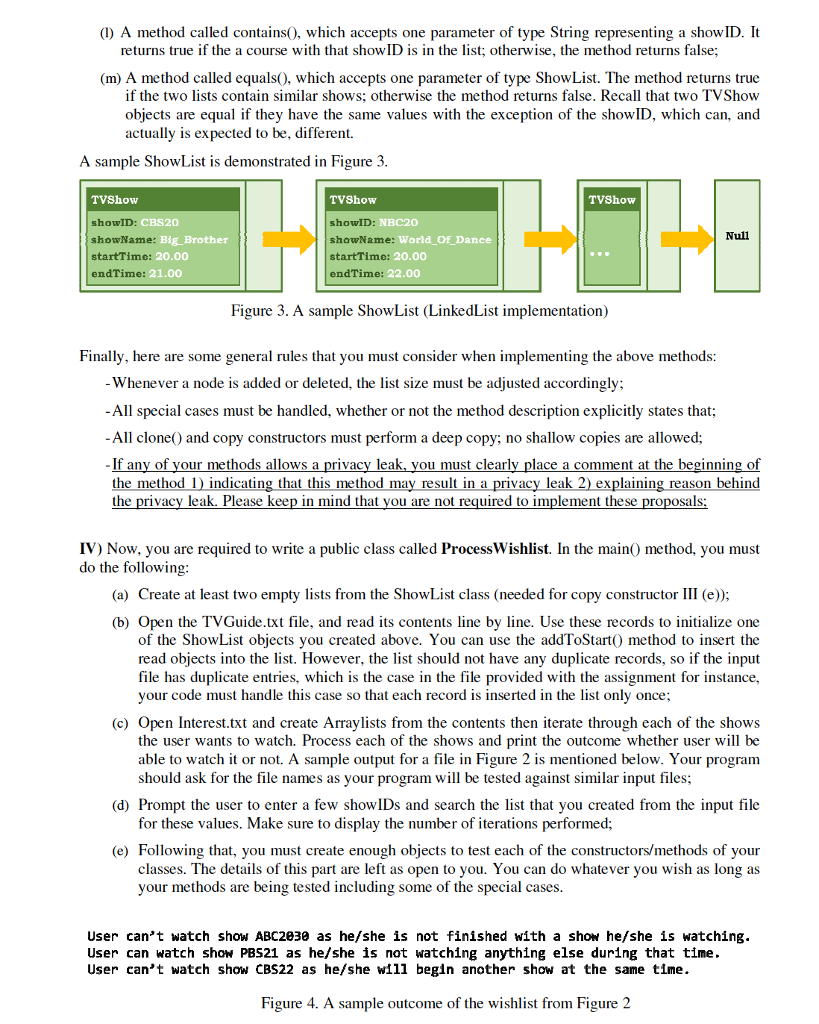 (l) A method called contains(), which accepts one parameter of type String representing a showID. It returns true if the a course with that showID is in the list; otherwise, the method returns false;

(m) A method called equals(), which accepts one parameter of type ShowList. The method returns true if the two lists contain similar shows; otherwise the method returns false. Recall that two TVShow objects are equal if they have the same values with the exception of the showID, which can, and actually is expected to be, different.

A sample ShowList is demonstrated in Figure 3.

TVShow
showID: CBS20
showName: Big_Brother
startTime: 20.00
endTime: 21.00

TVShow
showID: NBC20
showName: World_Of_Dance
startTime: 20.00
endTime: 22.00

TVShow
...

Null

Figure 3. A sample ShowList (LinkedList implementation)

Finally, here are some general rules that you must consider when implementing the above methods:

-Whenever a node is added or deleted, the list size must be adjusted accordingly;

-All special cases must be handled, whether or not the method description explicitly states that;

-All clone() and copy constructors must perform a deep copy; no shallow copies are allowed;

-If any of your methods allows a privacy leak, you must clearly place a comment at the beginning of the method 1) indicating that this method may result in a privacy leak 2) explaining reason behind the privacy leak. Please keep in mind that you are not required to implement these proposals;

IV) Now, you are required to write a public class called ProcessWishlist. In the main() method, you must do the following:

(a) Create at least two empty lists from the ShowList class (needed for copy constructor III (e));

(b) Open the TVGuide.txt file, and read its contents line by line. Use these records to initialize one of the ShowList objects you created above. You can use the addToStart() method to insert the read objects into the list. However, the list should not have any duplicate records, so if the input file has duplicate entries, which is the case in the file provided with the assignment for instance, your code must handle this case so that each record is inserted in the list only once;

(c) Open Interest.txt and create Arraylists from the contents then iterate through each of the shows the user wants to watch. Process each of the shows and print the outcome whether user will be able to watch it or not. A sample output for a file in Figure 2 is mentioned below. Your program should ask for the file names as your program will be tested against similar input files;

(d) Prompt the user to enter a few showIDs and search the list that you created from the input file for these values. Make sure to display the number of iterations performed;

(e) Following that, you must create enough objects to test each of the constructors/methods of your classes. The details of this part are left as open to you. You can do whatever you wish as long as your methods are being tested including some of the special cases.

User can't watch show ABC2030 as he/she is not finished with a show he/she is watching.
User can watch show PBS21 as he/she is not watching anything else during that time.
User can't watch show CBS22 as he/she will begin another show at the same time.

Figure 4. A sample outcome of the wishlist from Figure 2