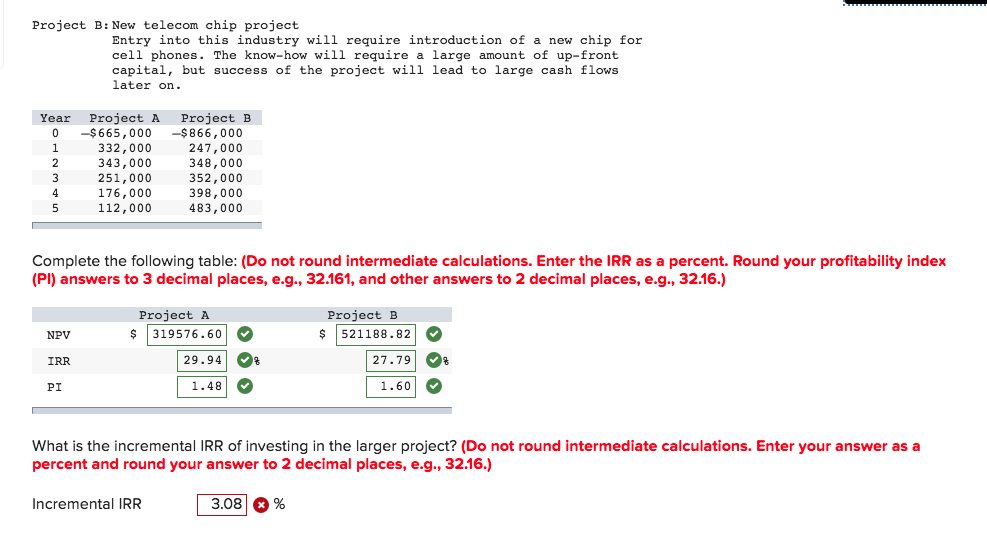 Project B: New telecom chip project
Entry into this industry will require introduction of a new chip for cell phones. The know-how will require a large amount of up-front capital, but success of the project will lead to large cash flows later on.

| Year | Project A | Project B |
|---|---|---|
| 0 | –$665,000 | –$866,000 |
| 1 | 332,000 | 247,000 |
| 2 | 343,000 | 348,000 |
| 3 | 251,000 | 352,000 |
| 4 | 176,000 | 398,000 |
| 5 | 112,000 | 483,000 |

Complete the following table: (Do not round intermediate calculations. Enter the IRR as a percent. Round your profitability index (PI) answers to 3 decimal places, e.g., 32.161, and other answers to 2 decimal places, e.g., 32.16.)

| | Project A | Project B |
|---|---|---|
| NPV | $ 319576.60 | $ 521188.82 |
| IRR | 29.94 % | 27.79 % |
| PI | 1.48 | 1.60 |

What is the incremental IRR of investing in the larger project? (Do not round intermediate calculations. Enter your answer as a percent and round your answer to 2 decimal places, e.g., 32.16.)

Incremental IRR 3.08 %