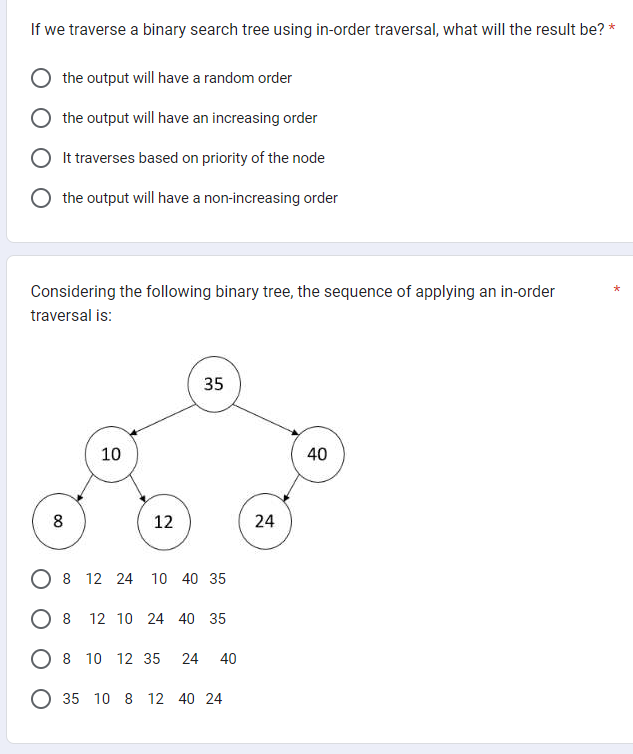 If we traverse a binary search tree using in-order traversal, what will the result be? *

the output will have a random order

the output will have an increasing order

It traverses based on priority of the node

the output will have a non-increasing order

Considering the following binary tree, the sequence of applying an in-order traversal is: *

35
10
40
8
12
24

8 12 24 10 40 35

8 12 10 24 40 35

8 10 12 35 24 40

35 10 8 12 40 24