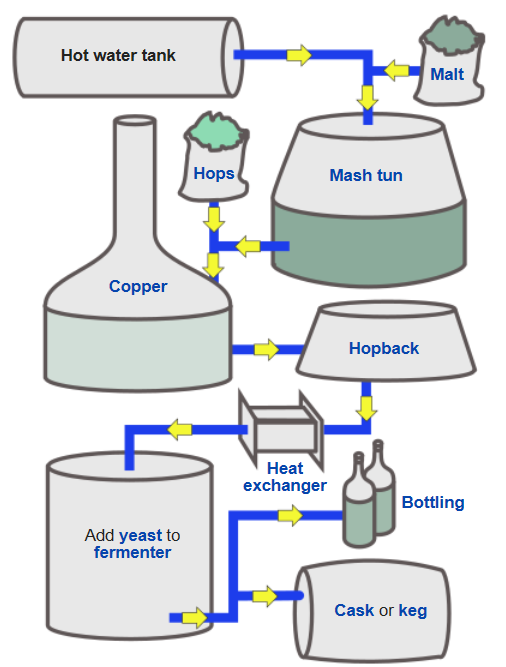 Hot water tank

Malt

Hops

Mash tun

Copper

Hopback

Heat exchanger

Bottling

Add yeast to fermenter

Cask or keg