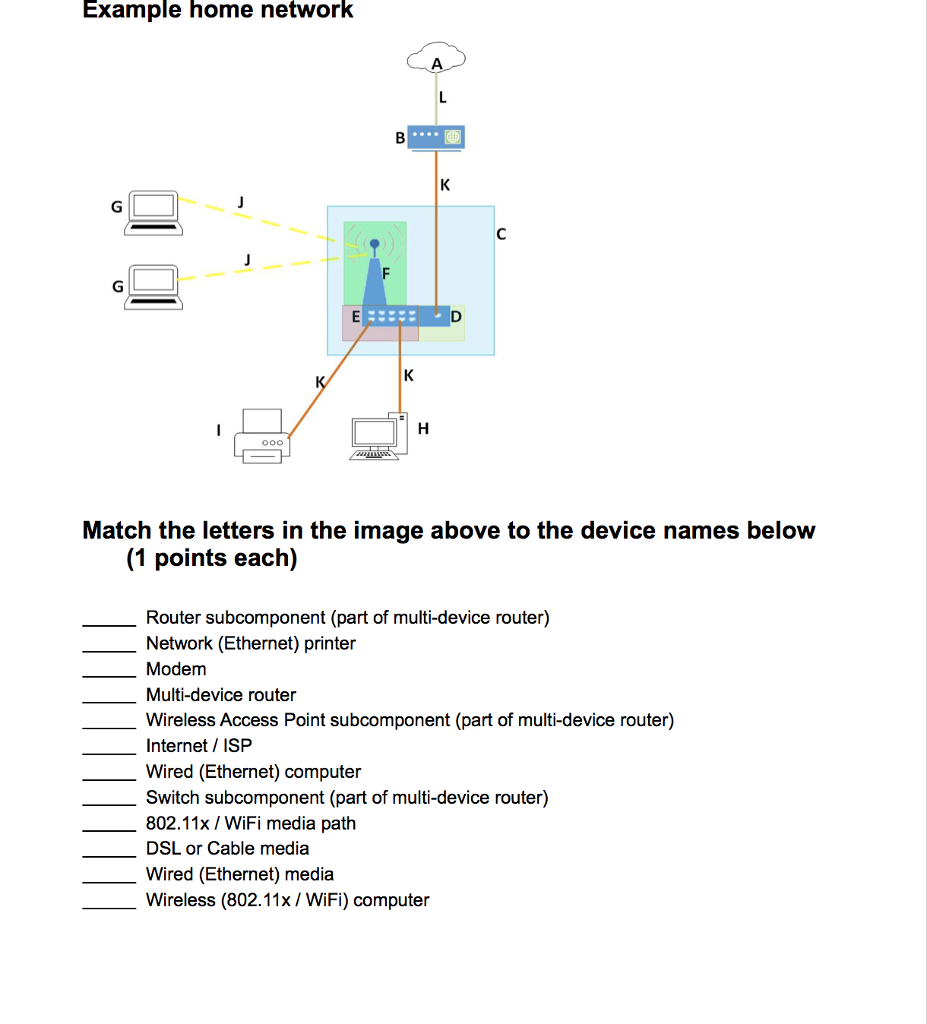 Example home network

A
L
B
K
G
J
C
J
G
F
E
D
K
K
I
H

Match the letters in the image above to the device names below (1 points each)

_____ Router subcomponent (part of multi-device router)
_____ Network (Ethernet) printer
_____ Modem
_____ Multi-device router
_____ Wireless Access Point subcomponent (part of multi-device router)
_____ Internet / ISP
_____ Wired (Ethernet) computer
_____ Switch subcomponent (part of multi-device router)
_____ 802.11x / WiFi media path
_____ DSL or Cable media
_____ Wired (Ethernet) media
_____ Wireless (802.11x / WiFi) computer