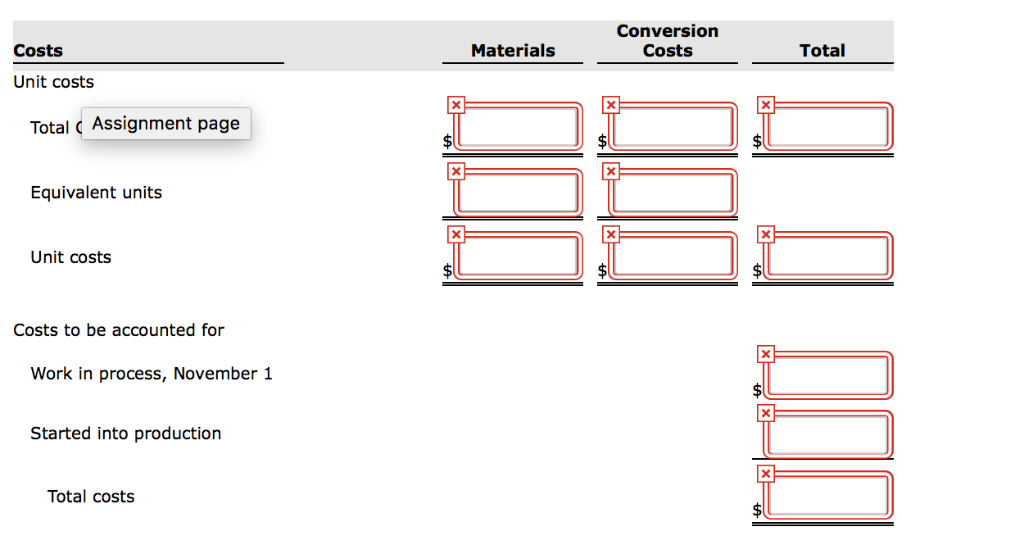 | Costs | Materials | Conversion Costs | Total |
|---|---|---|---|
| Unit costs | | | |
| Total C Assignment page | $ | $ | $ |
| Equivalent units | | | |
| Unit costs | $ | $ | $ |
| Costs to be accounted for | | | |
| Work in process, November 1 | | | $ |
| Started into production | | | |
| Total costs | | | $ |