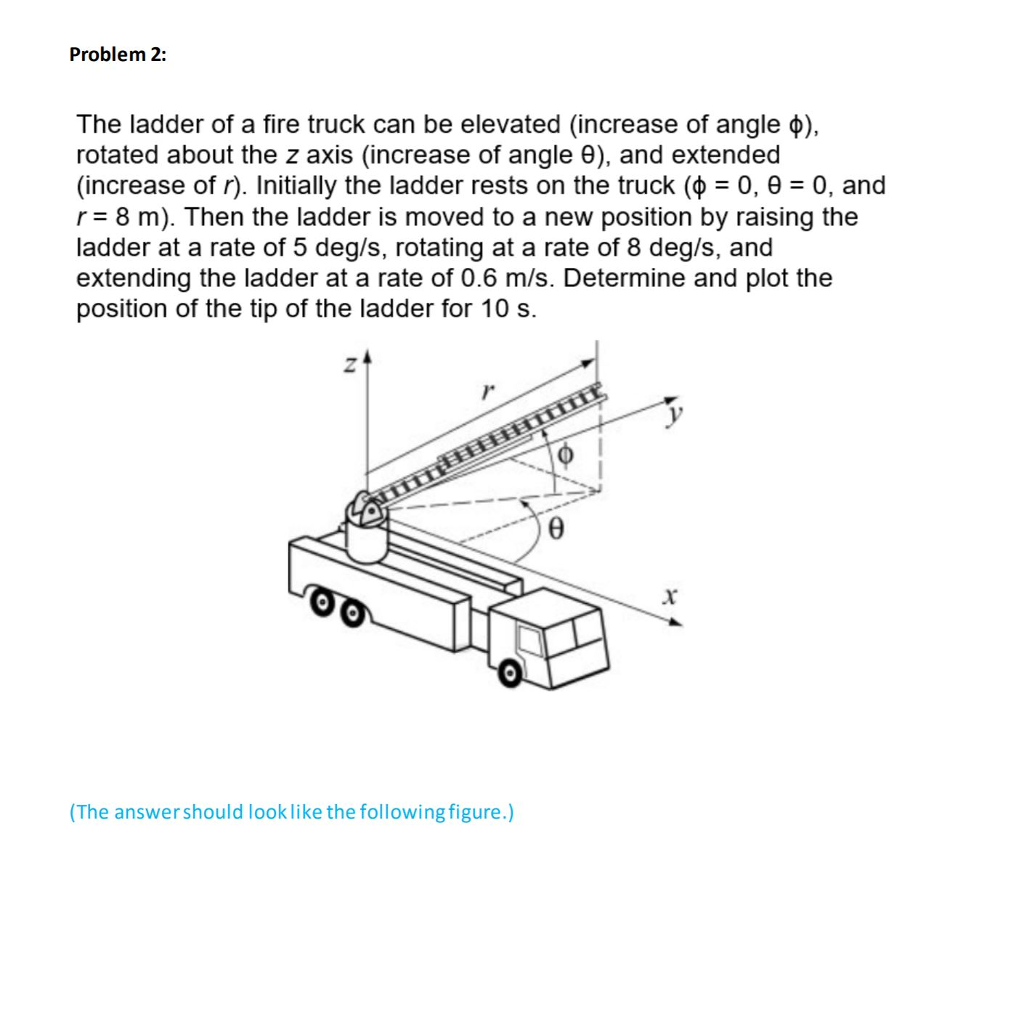 Problem 2:

The ladder of a fire truck can be elevated (increase of angle $\phi$), rotated about the $z$ axis (increase of angle $\theta$), and extended (increase of $r$). Initially the ladder rests on the truck ($\phi = 0$, $\theta = 0$, and $r = 8$ m). Then the ladder is moved to a new position by raising the ladder at a rate of 5 deg/s, rotating at a rate of 8 deg/s, and extending the ladder at a rate of 0.6 m/s. Determine and plot the position of the tip of the ladder for 10 s.

$z$
$r$
$y$
$\phi$
$\theta$
$x$

(The answer should look like the following figure.)