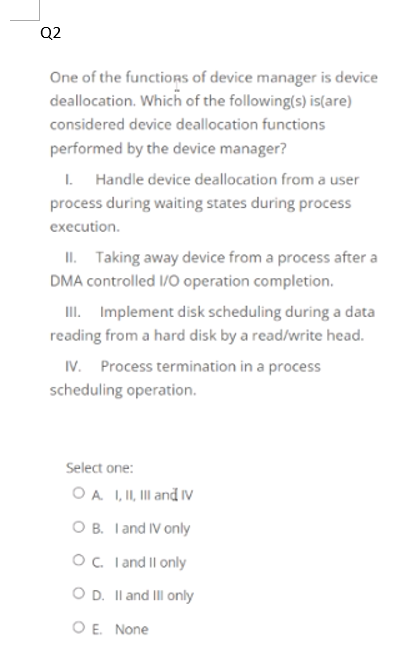 Q2

One of the functions of device manager is device deallocation. Which of the following(s) is(are) considered device deallocation functions performed by the device manager?

I. Handle device deallocation from a user process during waiting states during process execution.

II. Taking away device from a process after a DMA controlled I/O operation completion.

III. Implement disk scheduling during a data reading from a hard disk by a read/write head.

IV. Process termination in a process scheduling operation.

Select one:

A. I, II, III and IV

B. I and IV only

C. I and II only

D. II and III only

E. None