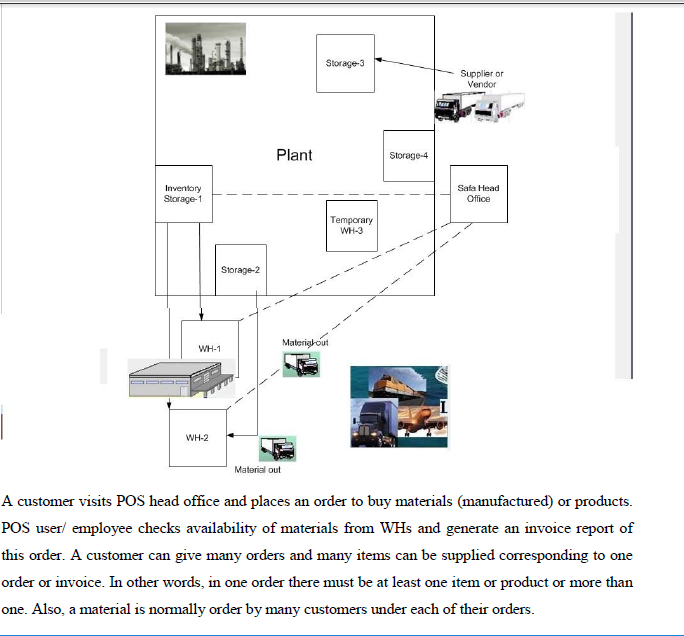 Storage-3

Supplier or Vendor

Plant

Storage-4

Inventory Storage-1

Safa Head Office

Temporary WH-3

Storage-2

WH-1

Material out

WH-2

Material out

A customer visits POS head office and places an order to buy materials (manufactured) or products. POS user/ employee checks availability of materials from WHs and generate an invoice report of this order. A customer can give many orders and many items can be supplied corresponding to one order or invoice. In other words, in one order there must be at least one item or product or more than one. Also, a material is normally order by many customers under each of their orders.