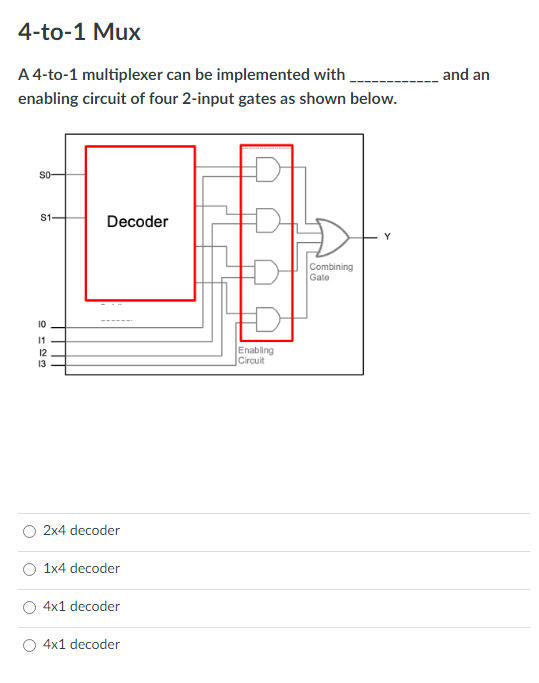 4-to-1 Mux

A 4-to-1 multiplexer can be implemented with ____________ and an enabling circuit of four 2-input gates as shown below.

S0
S1
Decoder
Y
Combining Gate
I0
I1
I2
I3
Enabling Circuit

2x4 decoder

1x4 decoder

4x1 decoder

4x1 decoder