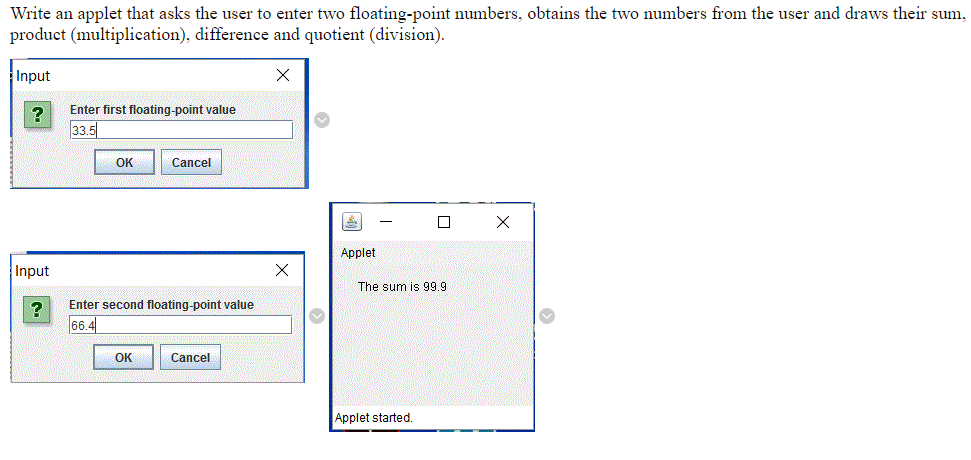 Write an applet that asks the user to enter two floating-point numbers, obtains the two numbers from the user and draws their sum, product (multiplication), difference and quotient (division).

Input
?
Enter first floating-point value
33.5
OK Cancel

Input
?
Enter second floating-point value
66.4
OK Cancel

Applet
The sum is 99.9
Applet started.