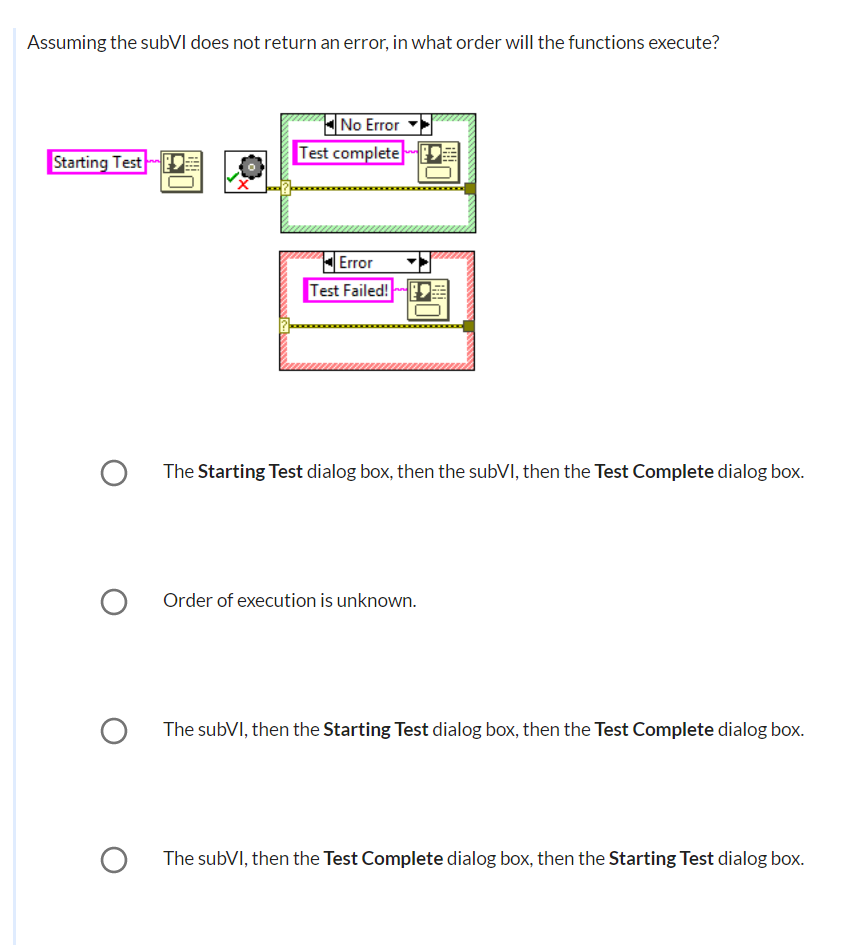 Assuming the subVI does not return an error, in what order will the functions execute?

Starting Test

No Error

Test complete

Error

Test Failed!

The **Starting Test** dialog box, then the subVI, then the **Test Complete** dialog box.

Order of execution is unknown.

The subVI, then the **Starting Test** dialog box, then the **Test Complete** dialog box.

The subVI, then the **Test Complete** dialog box, then the **Starting Test** dialog box.