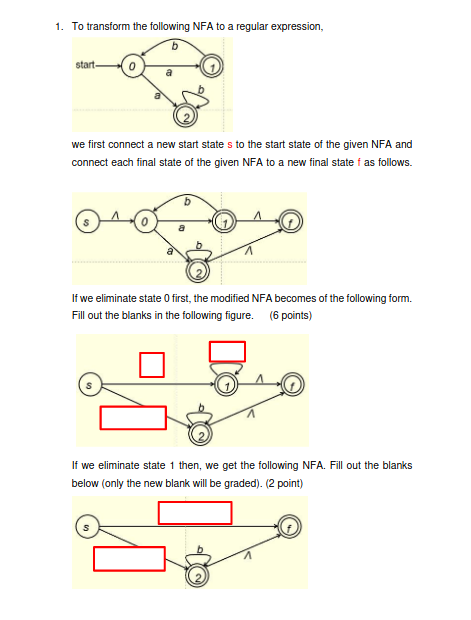 1. To transform the following NFA to a regular expression,

start 0 b a 1 a b 2

we first connect a new start state s to the start state of the given NFA and connect each final state of the given NFA to a new final state f as follows.

s $\Lambda$ 0 b a 1 $\Lambda$ f a b $\Lambda$ 2

If we eliminate state 0 first, the modified NFA becomes of the following form. Fill out the blanks in the following figure. (6 points)

s 1 $\Lambda$ f b $\Lambda$ 2

If we eliminate state 1 then, we get the following NFA. Fill out the blanks below (only the new blank will be graded). (2 point)

s f b $\Lambda$ 2