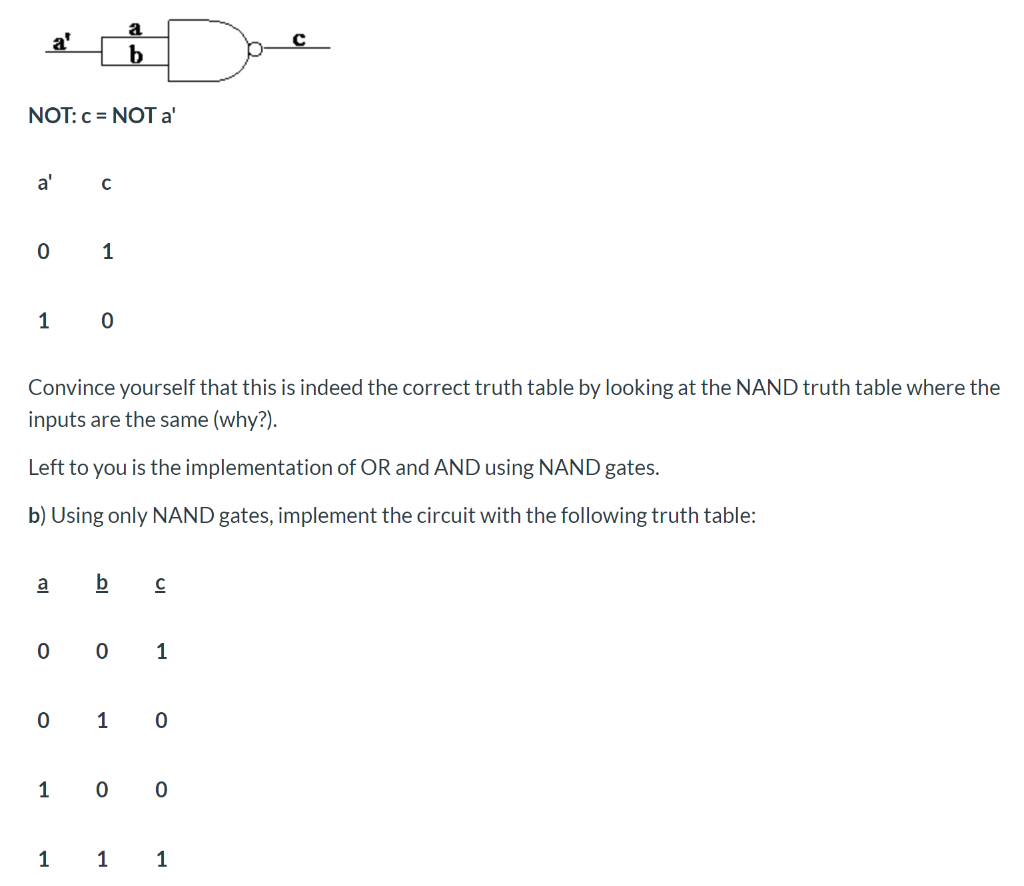 a'
a
b
c

NOT: c = NOT a'

| a' | c |
|---|---|
| 0 | 1 |
| 1 | 0 |

Convince yourself that this is indeed the correct truth table by looking at the NAND truth table where the inputs are the same (why?).

Left to you is the implementation of OR and AND using NAND gates.

b) Using only NAND gates, implement the circuit with the following truth table:

| a | b | c |
|---|---|---|
| 0 | 0 | 1 |
| 0 | 1 | 0 |
| 1 | 0 | 0 |
| 1 | 1 | 1 |