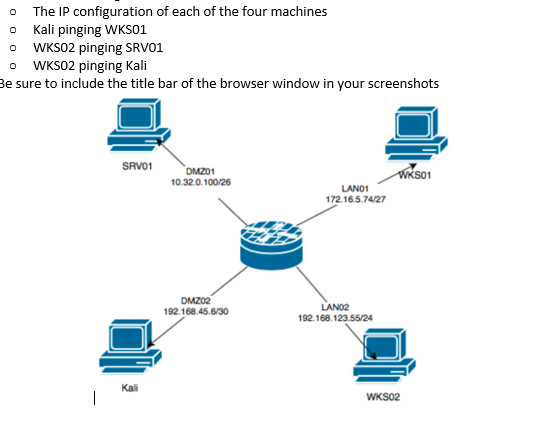 - The IP configuration of each of the four machines
- Kali pinging WKS01
- WKS02 pinging SRV01
- WKS02 pinging Kali

Be sure to include the title bar of the browser window in your screenshots

SRV01

DMZ01
10.32.0.100/26

WKS01

LAN01
172.16.5.74/27

DMZ02
192.168.45.6/30

LAN02
192.168.123.55/24

Kali

WKS02