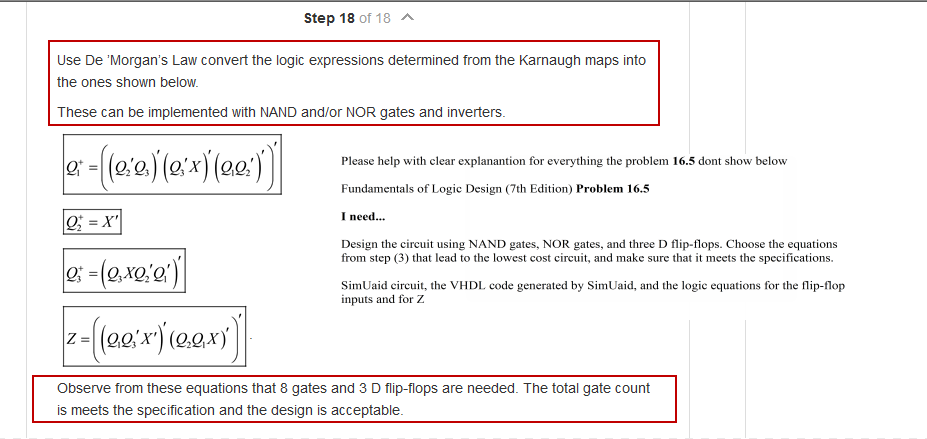 Step 18 of 18

Use De 'Morgan's Law convert the logic expressions determined from the Karnaugh maps into the ones shown below.

These can be implemented with NAND and/or NOR gates and inverters.

$Q_1^+ = \left( \left( Q_2' Q_3 \right)' \left( Q_3' X \right)' \left( Q_1 Q_2' \right)' \right)'$

$Q_2^+ = X'$

$Q_3^+ = \left( Q_3 X Q_2' Q_1' \right)'$

$Z = \left( \left( Q_1 Q_3' X' \right)' \left( Q_2 Q_1 X \right)' \right)'$.

Please help with clear explanantion for everything the problem 16.5 dont show below

Fundamentals of Logic Design (7th Edition) Problem 16.5

I need...

Design the circuit using NAND gates, NOR gates, and three D flip-flops. Choose the equations from step (3) that lead to the lowest cost circuit, and make sure that it meets the specifications.

SimUaid circuit, the VHDL code generated by SimUaid, and the logic equations for the flip-flop inputs and for Z

Observe from these equations that 8 gates and 3 D flip-flops are needed. The total gate count is meets the specification and the design is acceptable.