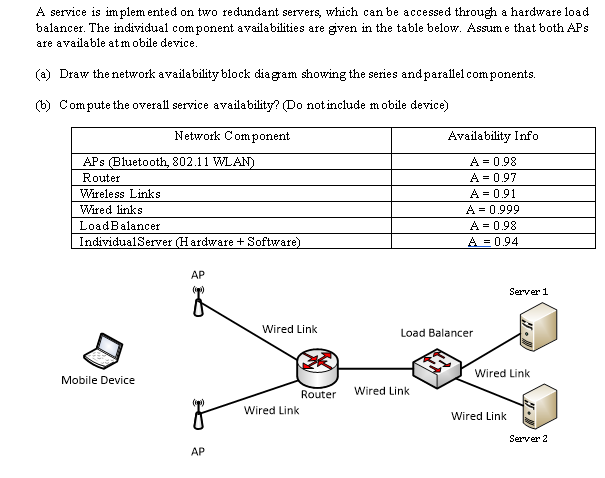 A service is implemented on two redundant servers, which can be accessed through a hardware load balancer. The individual component availabilities are given in the table below. Assume that both APs are available at mobile device.

(a) Draw the network availability block diagram showing the series and parallel components.

(b) Compute the overall service availability? (Do not include mobile device)

| Network Component | Availability Info |
|---|---|
| APs (Bluetooth, 802.11 WLAN) | A = 0.98 |
| Router | A = 0.97 |
| Wireless Links | A = 0.91 |
| Wired links | A = 0.999 |
| Load Balancer | A = 0.98 |
| Individual Server (Hardware + Software) | A = 0.94 |

AP

Server 1

Wired Link

Load Balancer

Mobile Device

Wired Link

Router

Wired Link

Wired Link

Wired Link

Server 2

AP