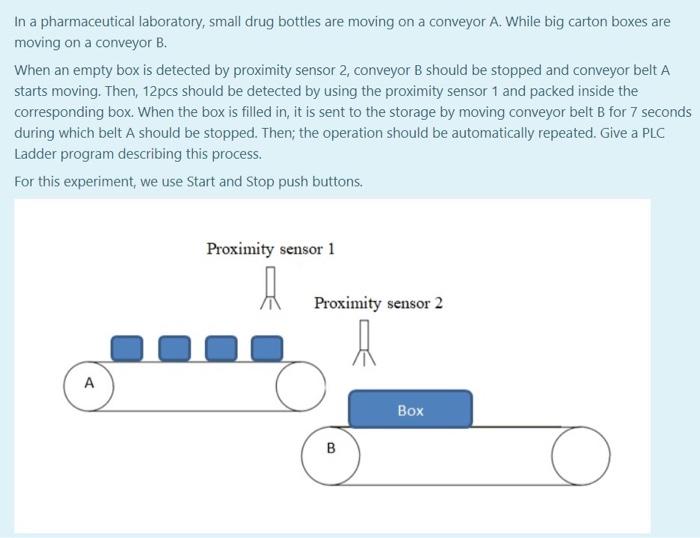 In a pharmaceutical laboratory, small drug bottles are moving on a conveyor A. While big carton boxes are moving on a conveyor B.

When an empty box is detected by proximity sensor 2, conveyor B should be stopped and conveyor belt A starts moving. Then, 12pcs should be detected by using the proximity sensor 1 and packed inside the corresponding box. When the box is filled in, it is sent to the storage by moving conveyor belt B for 7 seconds during which belt A should be stopped. Then; the operation should be automatically repeated. Give a PLC Ladder program describing this process.

For this experiment, we use Start and Stop push buttons.

Proximity sensor 1

Proximity sensor 2

A

Box

B