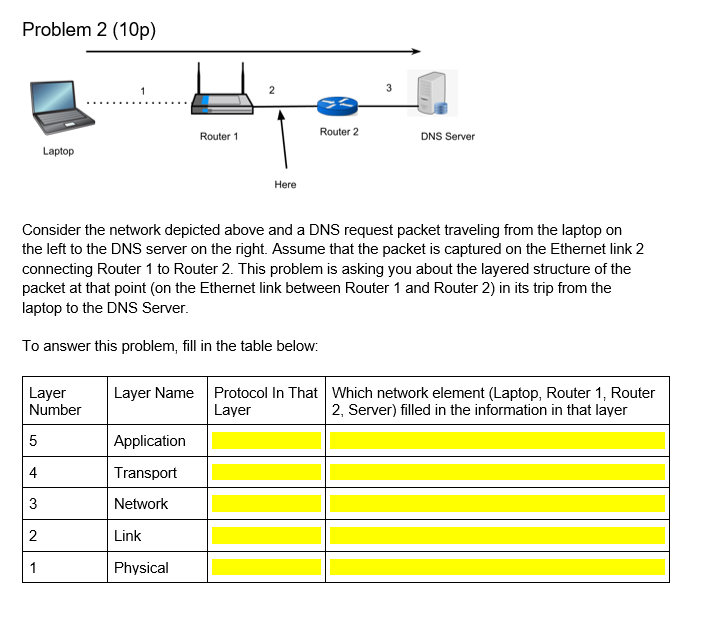 Problem 2 (10p)

1

2

3

Laptop

Router 1

Router 2

DNS Server

Here

Consider the network depicted above and a DNS request packet traveling from the laptop on the left to the DNS server on the right. Assume that the packet is captured on the Ethernet link 2 connecting Router 1 to Router 2. This problem is asking you about the layered structure of the packet at that point (on the Ethernet link between Router 1 and Router 2) in its trip from the laptop to the DNS Server.

To answer this problem, fill in the table below:

| Layer Number | Layer Name | Protocol In That Layer | Which network element (Laptop, Router 1, Router 2, Server) filled in the information in that layer |
|---|---|---|---|
| 5 | Application | | |
| 4 | Transport | | |
| 3 | Network | | |
| 2 | Link | | |
| 1 | Physical | | |