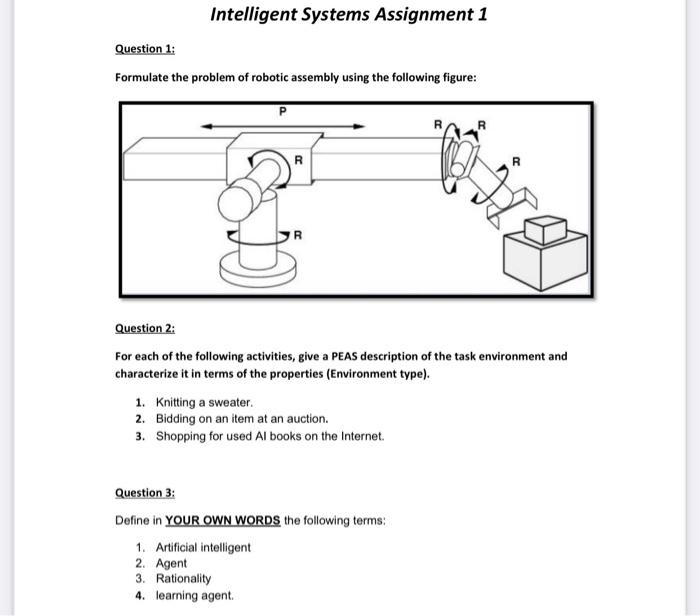 Intelligent Systems Assignment 1

Question 1:

Formulate the problem of robotic assembly using the following figure:

P

R

R

R

R

R

Question 2:

For each of the following activities, give a PEAS description of the task environment and characterize it in terms of the properties (Environment type).

1. Knitting a sweater.
2. Bidding on an item at an auction.
3. Shopping for used AI books on the Internet.

Question 3:

Define in YOUR OWN WORDS the following terms:

1. Artificial intelligent
2. Agent
3. Rationality
4. learning agent.