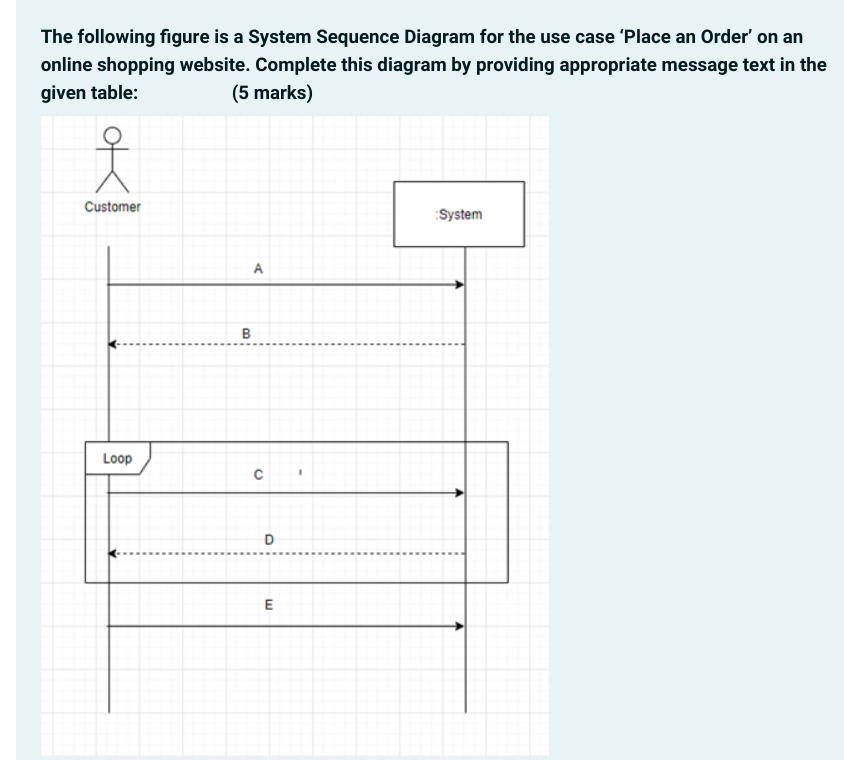 The following figure is a System Sequence Diagram for the use case 'Place an Order' on an online shopping website. Complete this diagram by providing appropriate message text in the given table: (5 marks)

Customer

:System

A

B

Loop

C

D

E